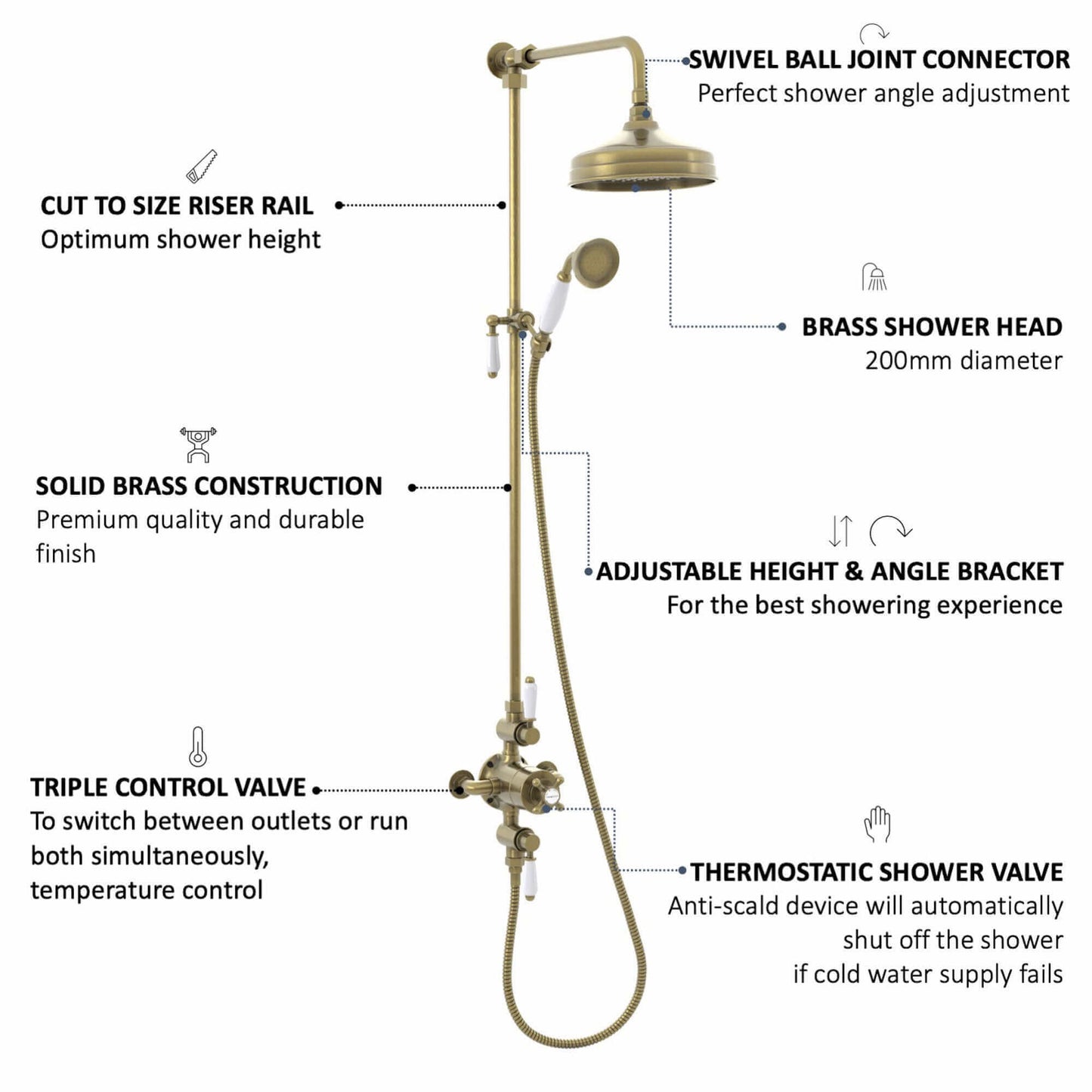 SWIVEL BALL JOINT CONNECTOR
Perfect shower angle adjustment

CUT TO SIZE RISER RAIL
Optimum shower height

BRASS SHOWER HEAD
200mm diameter

SOLID BRASS CONSTRUCTION
Premium quality and durable finish

ADJUSTABLE HEIGHT & ANGLE BRACKET
For the best showering experience

TRIPLE CONTROL VALVE
To switch between outlets or run both simultaneously, temperature control

THERMOSTATIC SHOWER VALVE
Anti-scald device will automatically shut off the shower if cold water supply fails