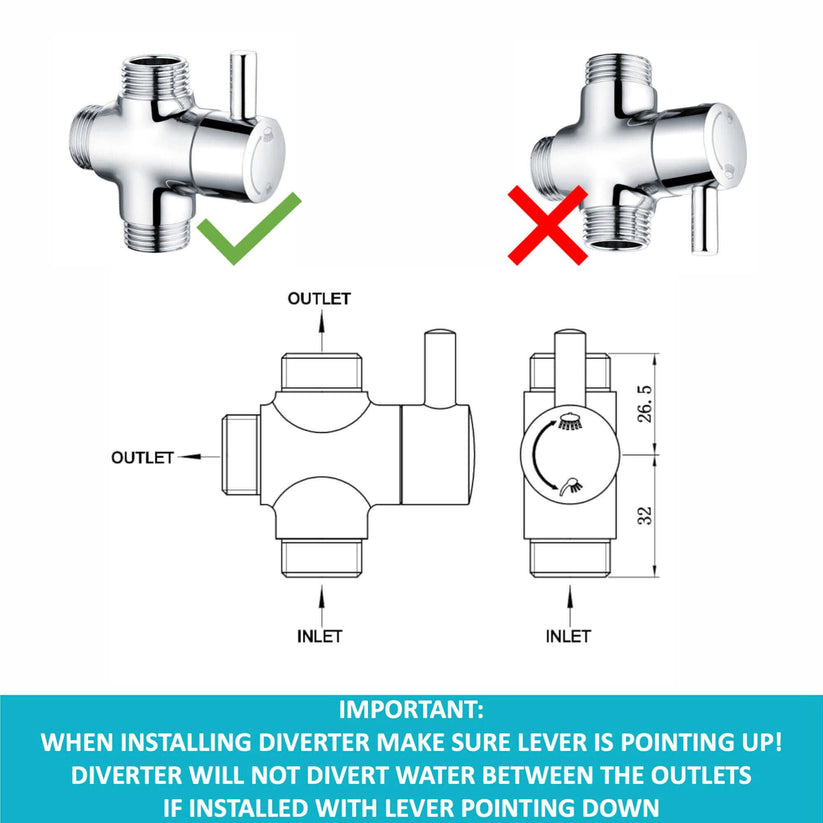 OUTLET

OUTLET

INLET

26.5

32

INLET

IMPORTANT:
WHEN INSTALLING DIVERTER MAKE SURE LEVER IS POINTING UP!
DIVERTER WILL NOT DIVERT WATER BETWEEN THE OUTLETS
IF INSTALLED WITH LEVER POINTING DOWN