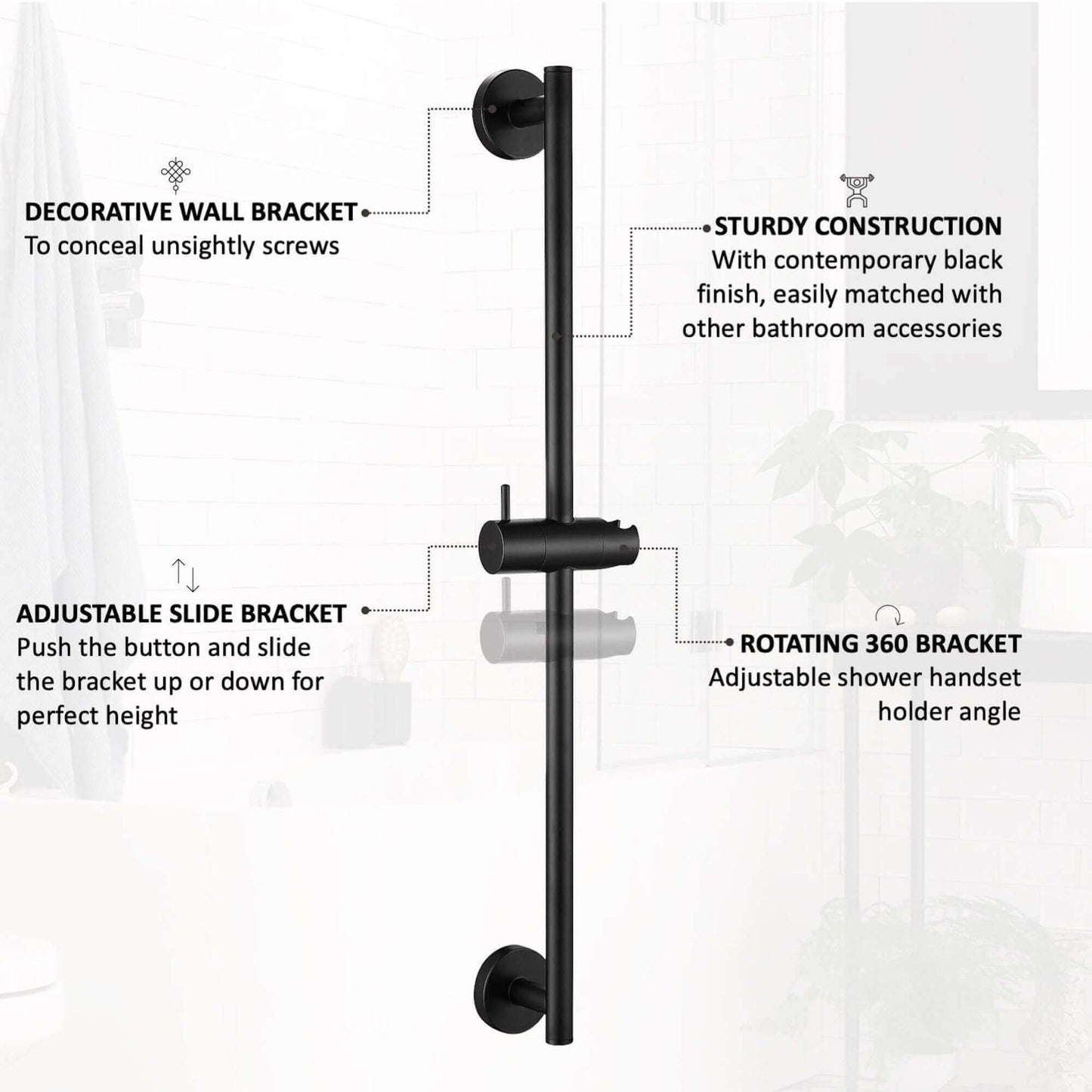 DECORATIVE WALL BRACKET
To conceal unsightly screws

STURDY CONSTRUCTION
With contemporary black finish, easily matched with other bathroom accessories

ADJUSTABLE SLIDE BRACKET
Push the button and slide the bracket up or down for perfect height

ROTATING 360 BRACKET
Adjustable shower handset holder angle