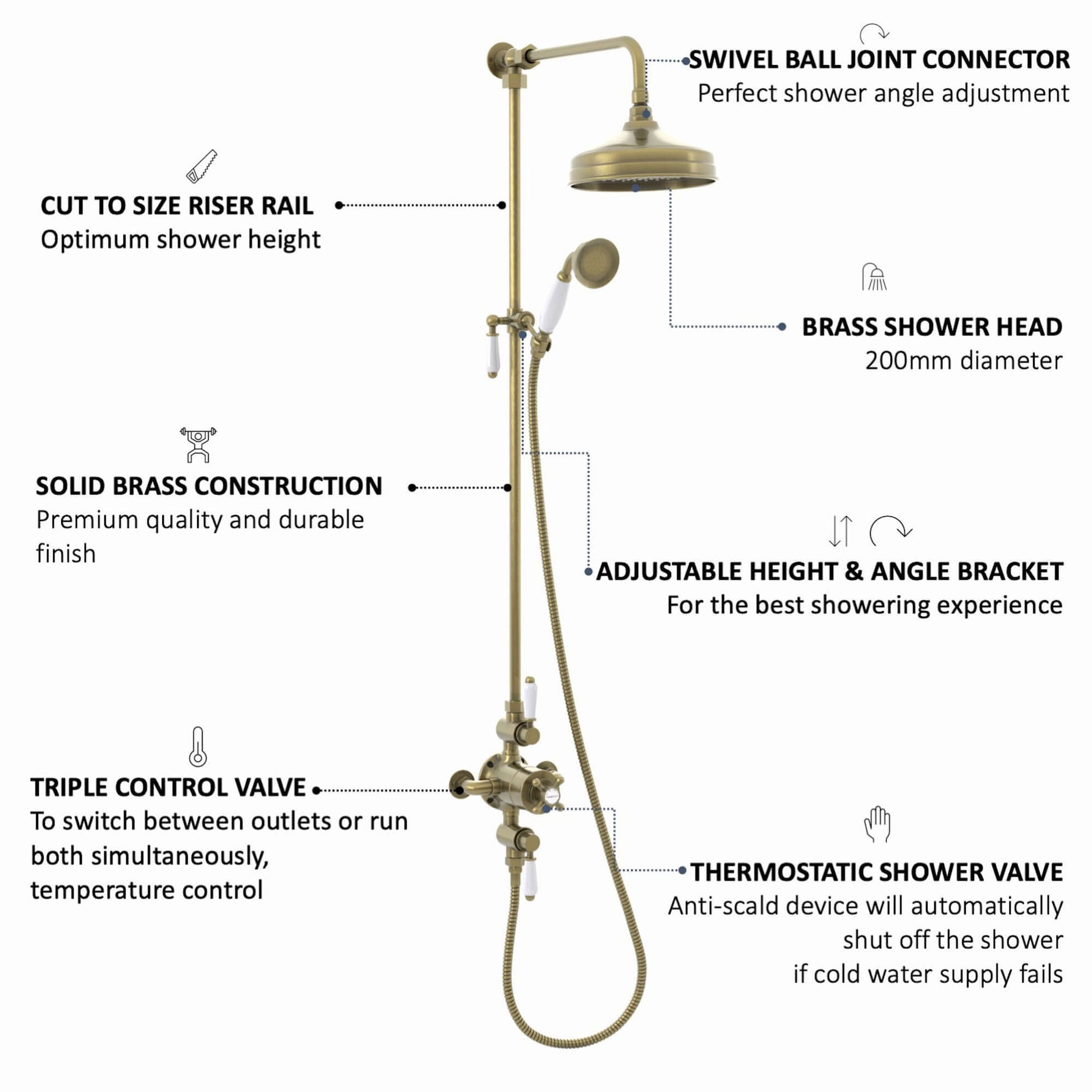 SWIVEL BALL JOINT CONNECTOR
Perfect shower angle adjustment

CUT TO SIZE RISER RAIL
Optimum shower height

BRASS SHOWER HEAD
200mm diameter

SOLID BRASS CONSTRUCTION
Premium quality and durable finish

ADJUSTABLE HEIGHT & ANGLE BRACKET
For the best showering experience

TRIPLE CONTROL VALVE
To switch between outlets or run both simultaneously, temperature control

THERMOSTATIC SHOWER VALVE
Anti-scald device will automatically shut off the shower if cold water supply fails