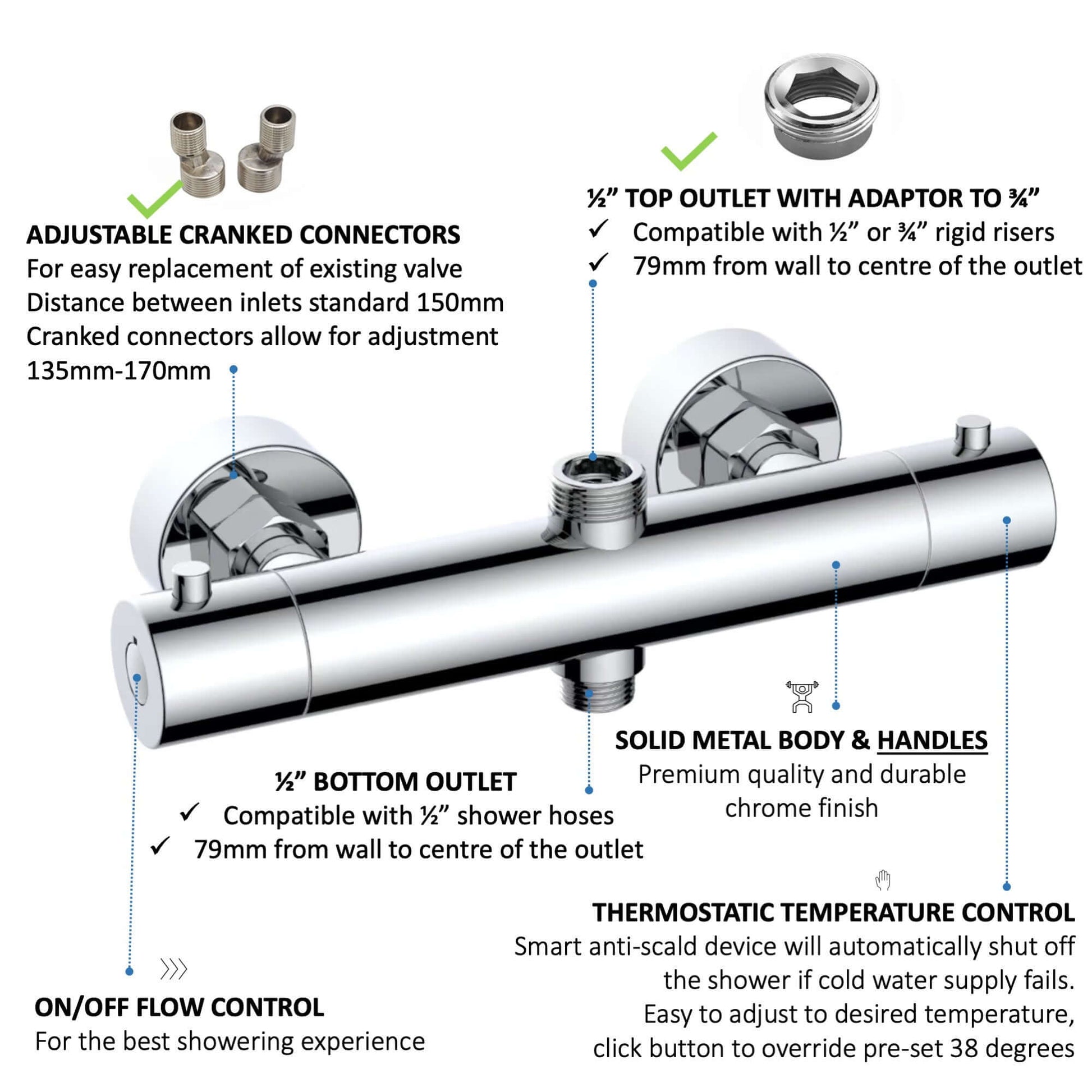 ADJUSTABLE CRANKED CONNECTORS
For easy replacement of existing valve
Distance between inlets standard 150mm
Cranked connectors allow for adjustment
135mm-170mm

½” TOP OUTLET WITH ADAPTOR TO ¾”
✓ Compatible with ½” or ¾” rigid risers
✓ 79mm from wall to centre of the outlet

SOLID METAL BODY & HANDLES
Premium quality and durable chrome finish

½” BOTTOM OUTLET
✓ Compatible with ½” shower hoses
✓ 79mm from wall to centre of the outlet

THERMOSTATIC TEMPERATURE CONTROL
Smart anti-scald device will automatically shut off the shower if cold water supply fails.
Easy to adjust to desired temperature, click button to override pre-set 38 degrees

ON/OFF FLOW CONTROL
For the best showering experience