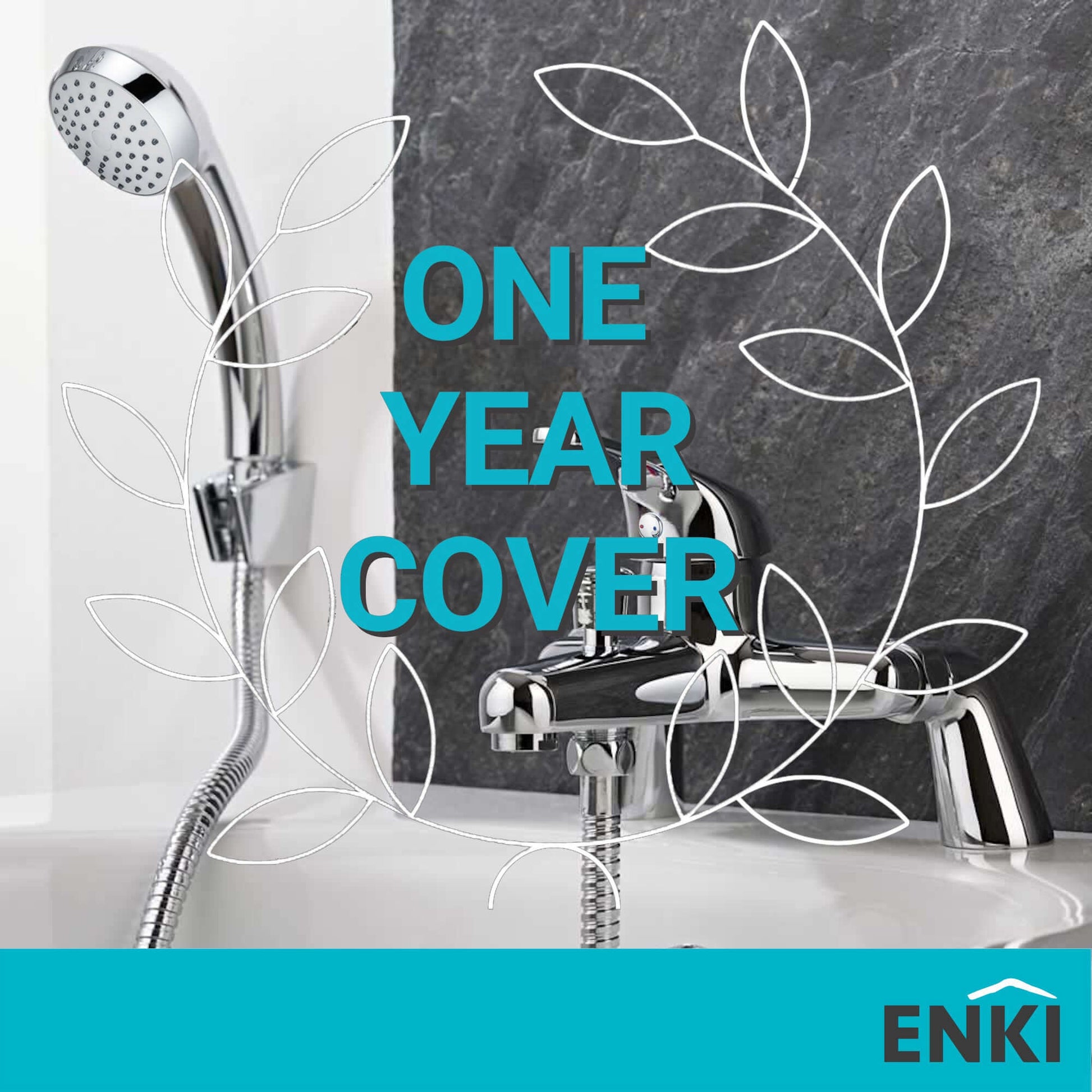 ONE
YEAR
COVER

ENKI