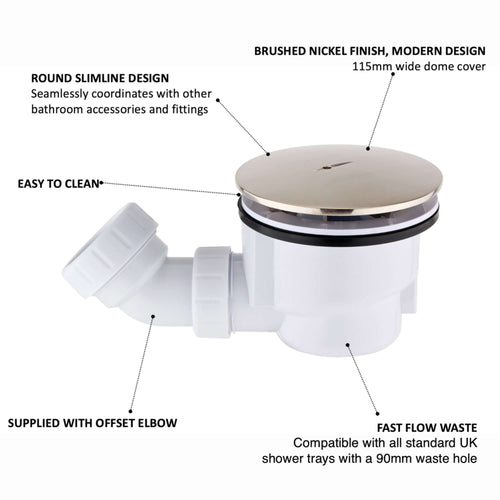 BRUSHED NICKEL FINISH, MODERN DESIGN
115mm wide dome cover

ROUND SLIMLINE DESIGN
Seamlessly coordinates with other bathroom accessories and fittings

EASY TO CLEAN

SUPPLIED WITH OFFSET ELBOW

FAST FLOW WASTE
Compatible with all standard UK shower trays with a 90mm waste hole