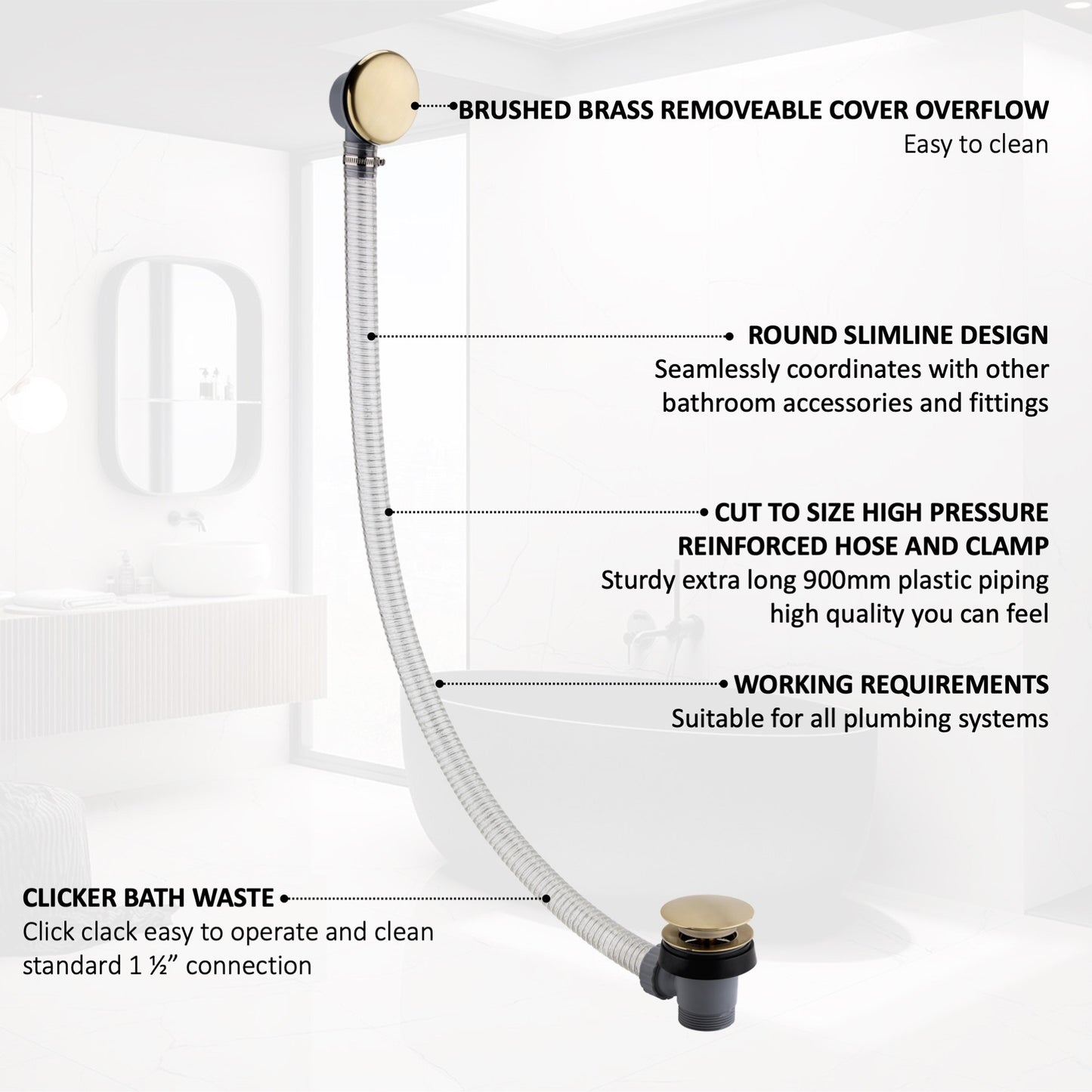 BRUSHED BRASS REMOVEABLE COVER OVERFLOW
Easy to clean

ROUND SLIMLINE DESIGN
Seamlessly coordinates with other bathroom accessories and fittings

CUT TO SIZE HIGH PRESSURE REINFORCED HOSE AND CLAMP
Sturdy extra long 900mm plastic piping high quality you can feel

WORKING REQUIREMENTS
Suitable for all plumbing systems

CLICKER BATH WASTE
Click clack easy to operate and clean standard 1 ½” connection