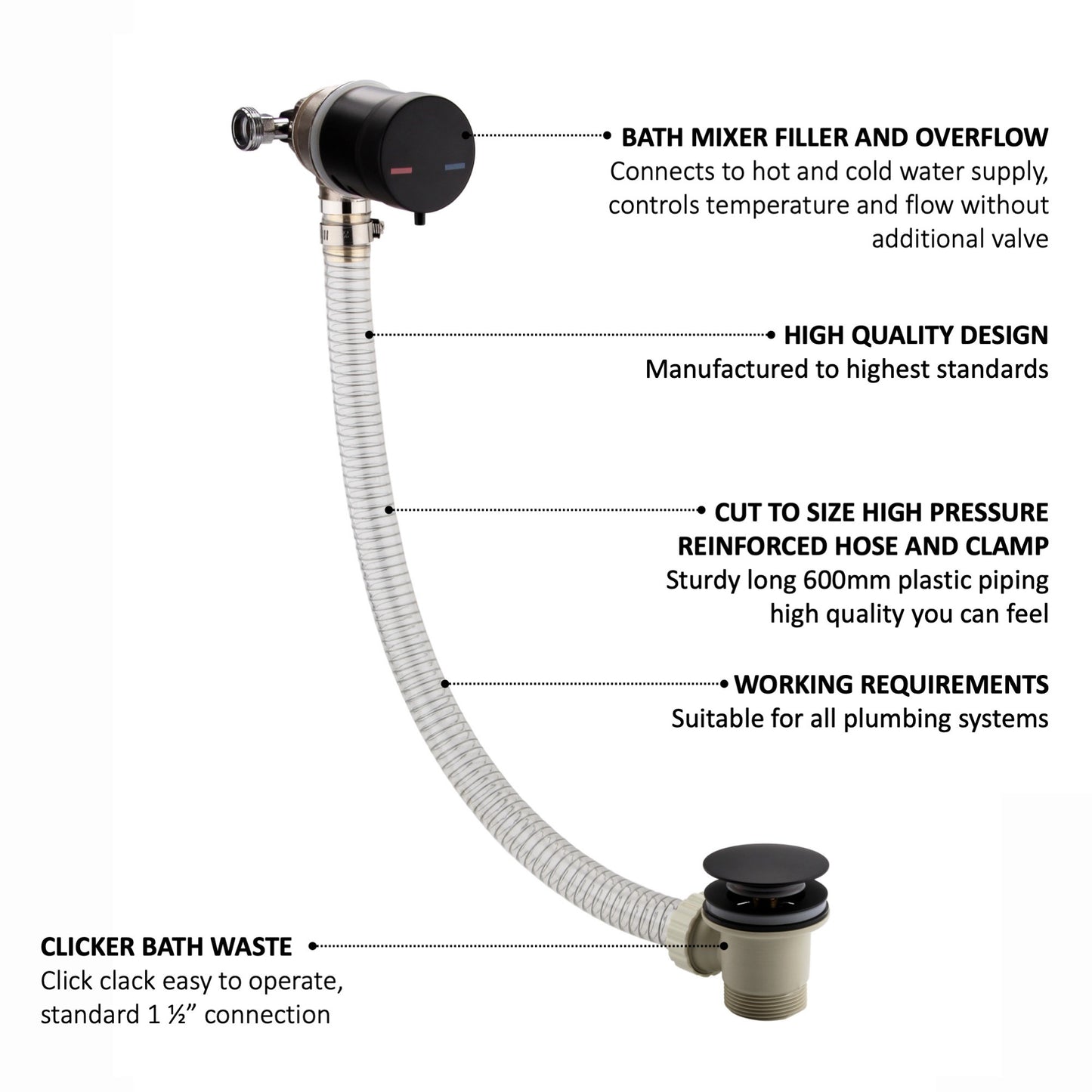 BATH MIXER FILLER AND OVERFLOW
Connects to hot and cold water supply, controls temperature and flow without additional valve

HIGH QUALITY DESIGN
Manufactured to highest standards

CUT TO SIZE HIGH PRESSURE REINFORCED HOSE AND CLAMP
Sturdy long 600mm plastic piping high quality you can feel

WORKING REQUIREMENTS
Suitable for all plumbing systems

CLICKER BATH WASTE
Click clack easy to operate, standard 1 ½” connection