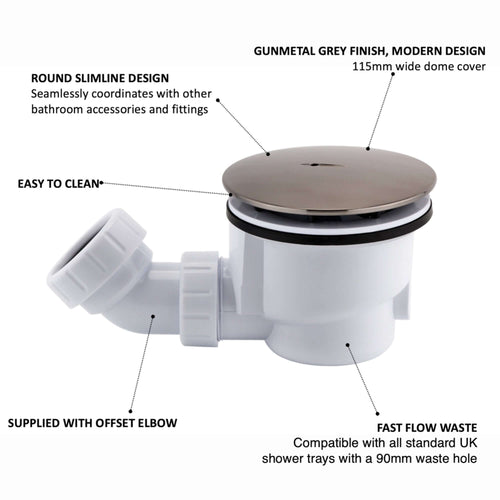 GUNMETAL GREY FINISH, MODERN DESIGN
115mm wide dome cover

ROUND SLIMLINE DESIGN
Seamlessly coordinates with other bathroom accessories and fittings

EASY TO CLEAN

SUPPLIED WITH OFFSET ELBOW

FAST FLOW WASTE
Compatible with all standard UK shower trays with a 90mm waste hole