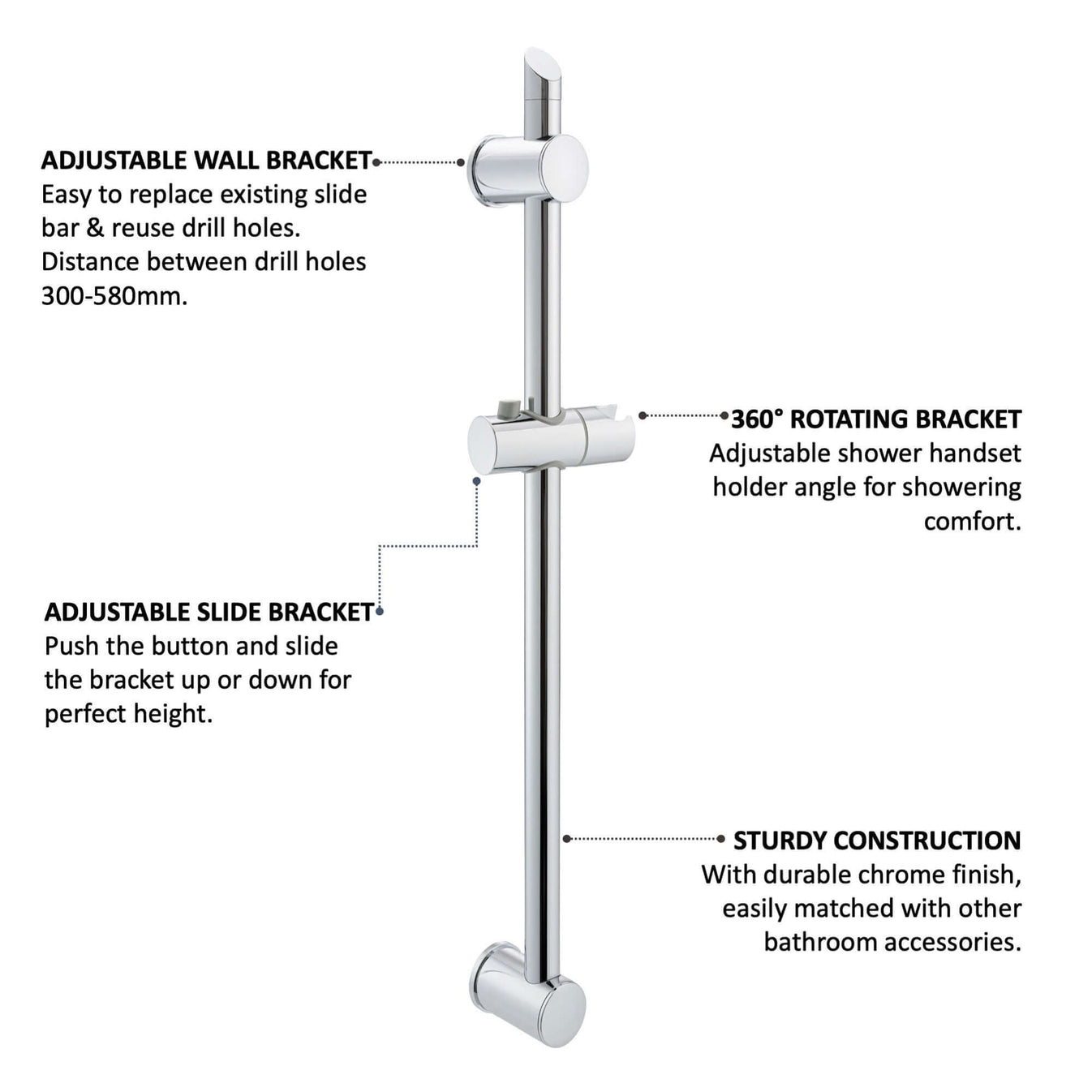 ADJUSTABLE WALL BRACKET
Easy to replace existing slide bar & reuse drill holes. Distance between drill holes 300-580mm.

360° ROTATING BRACKET
Adjustable shower handset holder angle for showering comfort.

ADJUSTABLE SLIDE BRACKET
Push the button and slide the bracket up or down for perfect height.

STURDY CONSTRUCTION
With durable chrome finish, easily matched with other bathroom accessories.