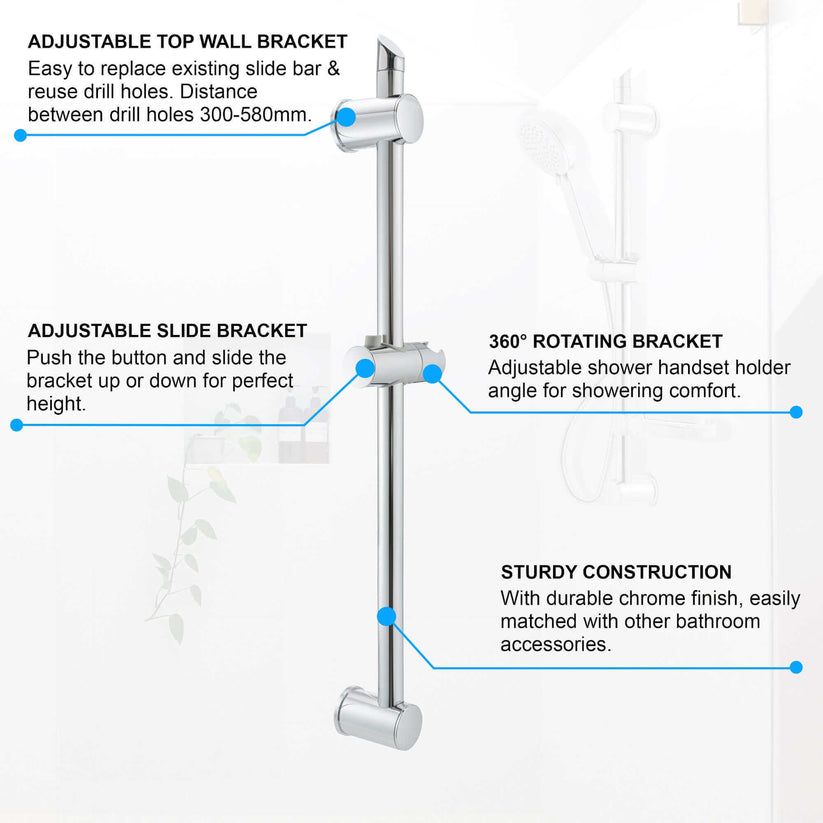 ADJUSTABLE TOP WALL BRACKET
Easy to replace existing slide bar & reuse drill holes. Distance between drill holes 300-580mm.

ADJUSTABLE SLIDE BRACKET
Push the button and slide the bracket up or down for perfect height.

360° ROTATING BRACKET
Adjustable shower handset holder angle for showering comfort.

STURDY CONSTRUCTION
With durable chrome finish, easily matched with other bathroom accessories.