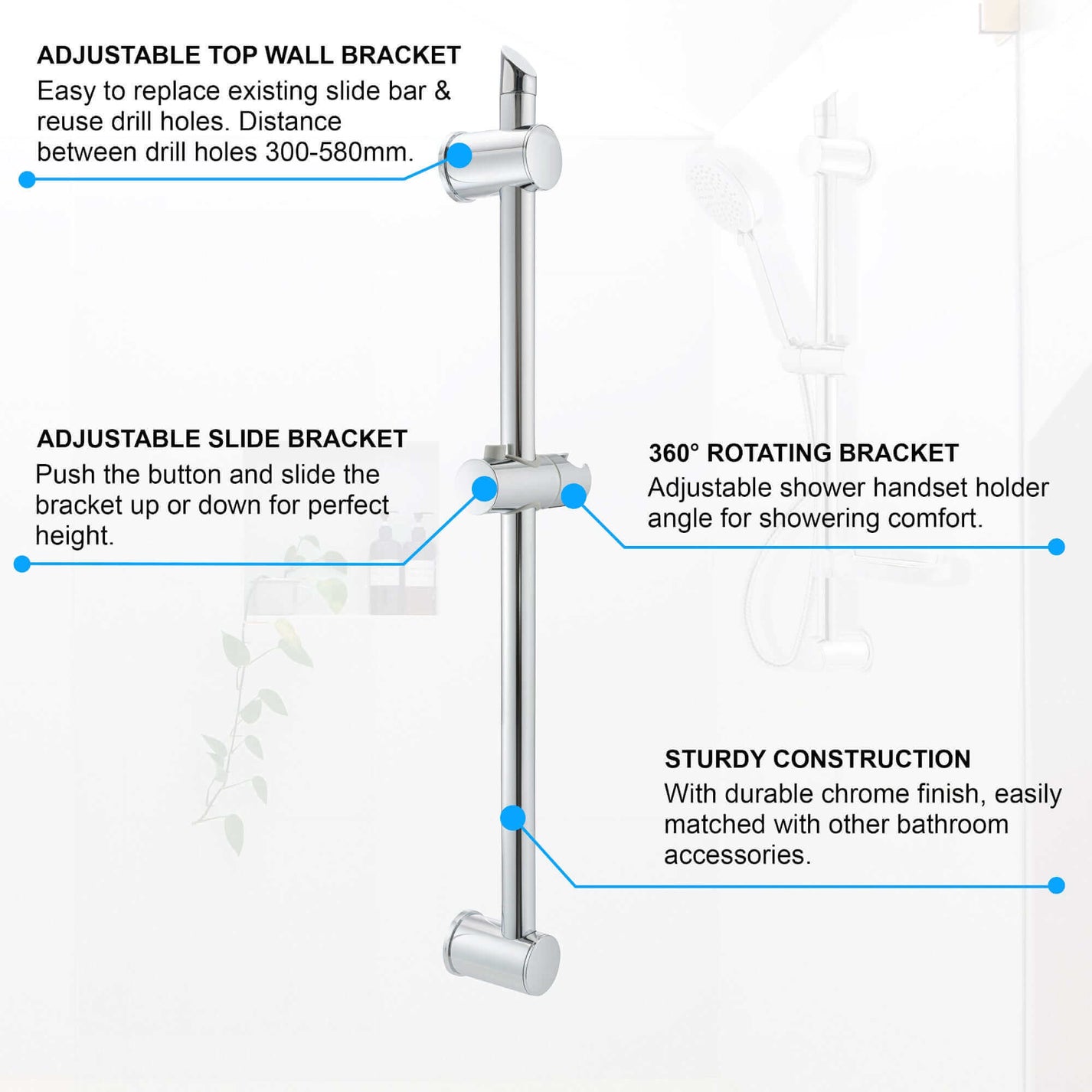 ADJUSTABLE TOP WALL BRACKET
Easy to replace existing slide bar & reuse drill holes. Distance between drill holes 300-580mm.

ADJUSTABLE SLIDE BRACKET
Push the button and slide the bracket up or down for perfect height.

360° ROTATING BRACKET
Adjustable shower handset holder angle for showering comfort.

STURDY CONSTRUCTION
With durable chrome finish, easily matched with other bathroom accessories.