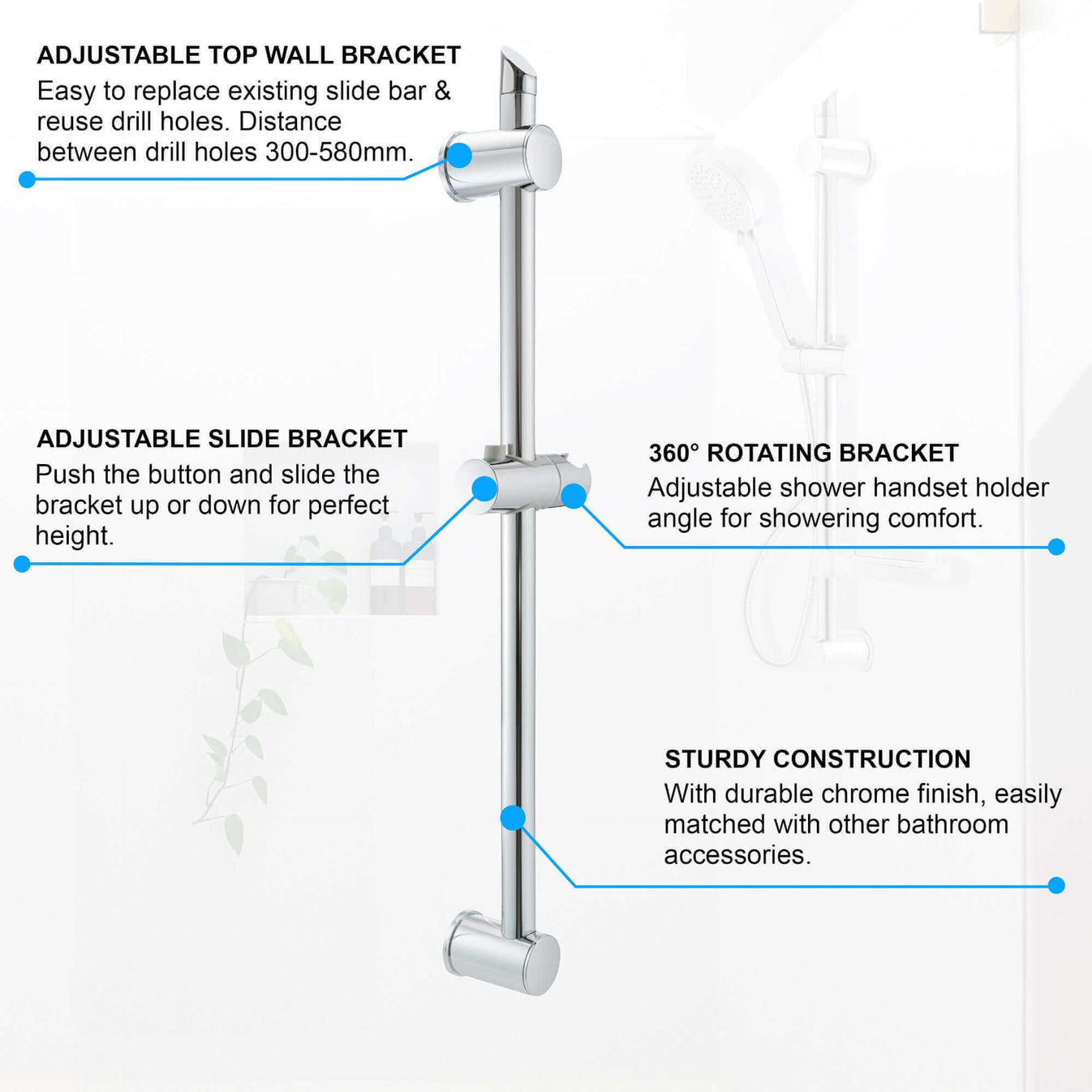 ADJUSTABLE TOP WALL BRACKET
Easy to replace existing slide bar & reuse drill holes. Distance between drill holes 300-580mm.

ADJUSTABLE SLIDE BRACKET
Push the button and slide the bracket up or down for perfect height.

360° ROTATING BRACKET
Adjustable shower handset holder angle for showering comfort.

STURDY CONSTRUCTION
With durable chrome finish, easily matched with other bathroom accessories.