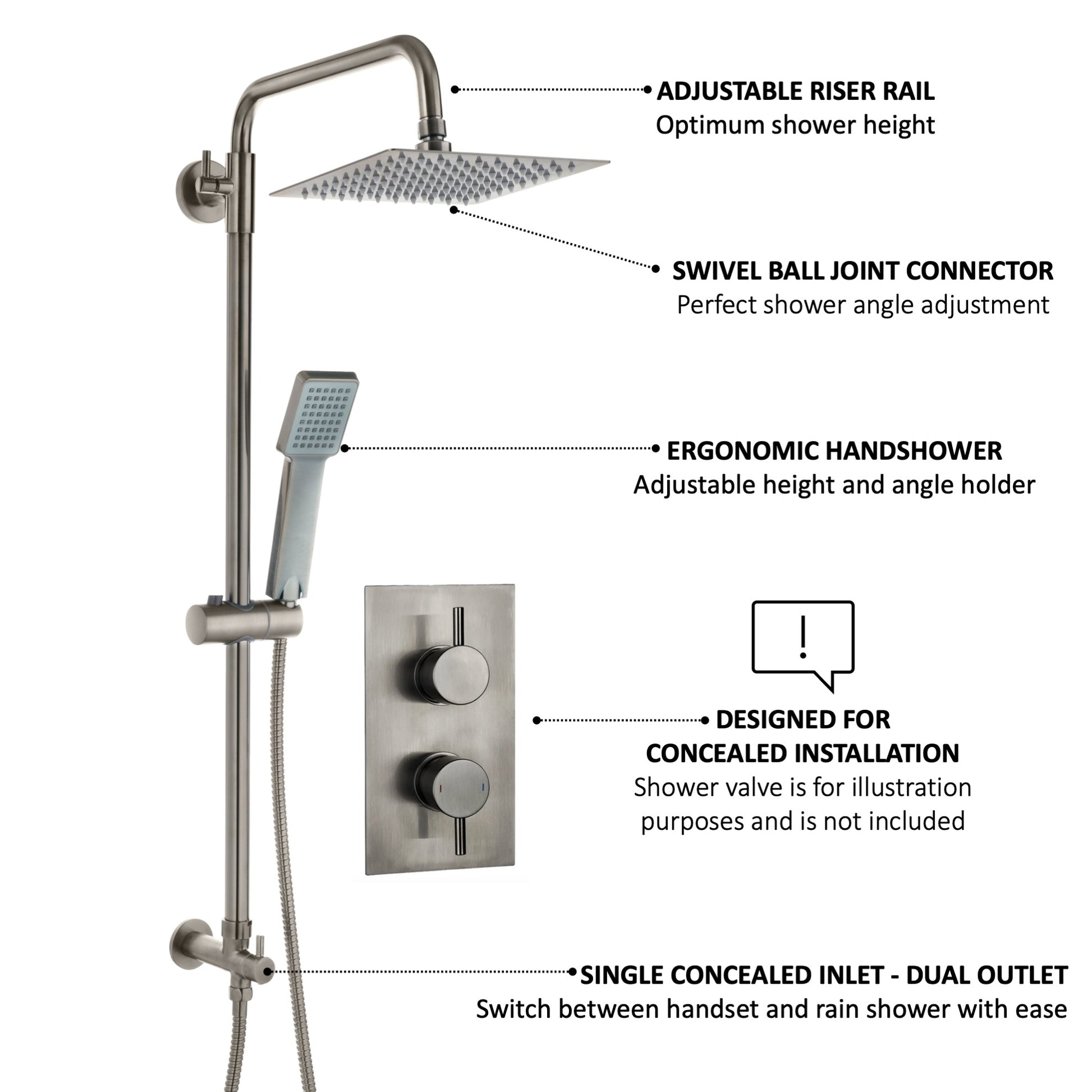 ADJUSTABLE RISER RAIL
Optimum shower height

SWIVEL BALL JOINT CONNECTOR
Perfect shower angle adjustment

ERGONOMIC HANDSHOWER
Adjustable height and angle holder

!

DESIGNED FOR CONCEALED INSTALLATION
Shower valve is for illustration purposes and is not included

SINGLE CONCEALED INLET - DUAL OUTLET
Switch between handset and rain shower with ease