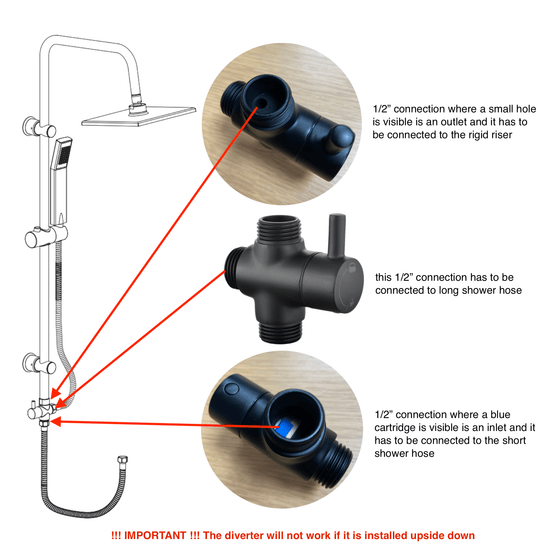 1/2" connection where a small hole is visible is an outlet and it has to be connected to the rigid riser

this 1/2" connection has to be connected to long shower hose

1/2" connection where a blue cartridge is visible is an inlet and it has to be connected to the short shower hose

!!! IMPORTANT !!! The diverter will not work if it is installed upside down