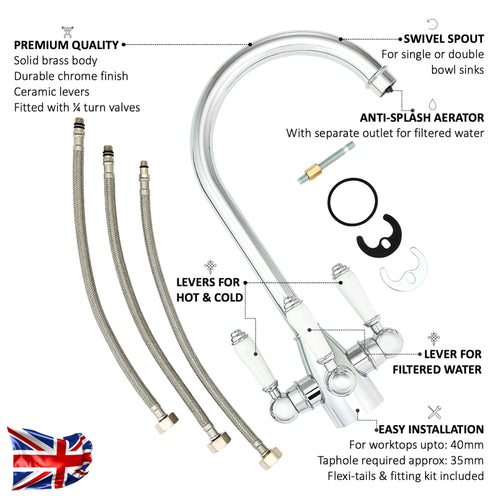 PREMIUM QUALITY
Solid brass body
Durable chrome finish
Ceramic levers
Fitted with ¼ turn valves

SWIVEL SPOUT
For single or double bowl sinks

ANTI-SPLASH AERATOR
With separate outlet for filtered water

LEVERS FOR HOT & COLD

LEVER FOR FILTERED WATER

EASY INSTALLATION
For worktops upto: 40mm
Taphole required approx: 35mm
Flexi-tails & fitting kit included