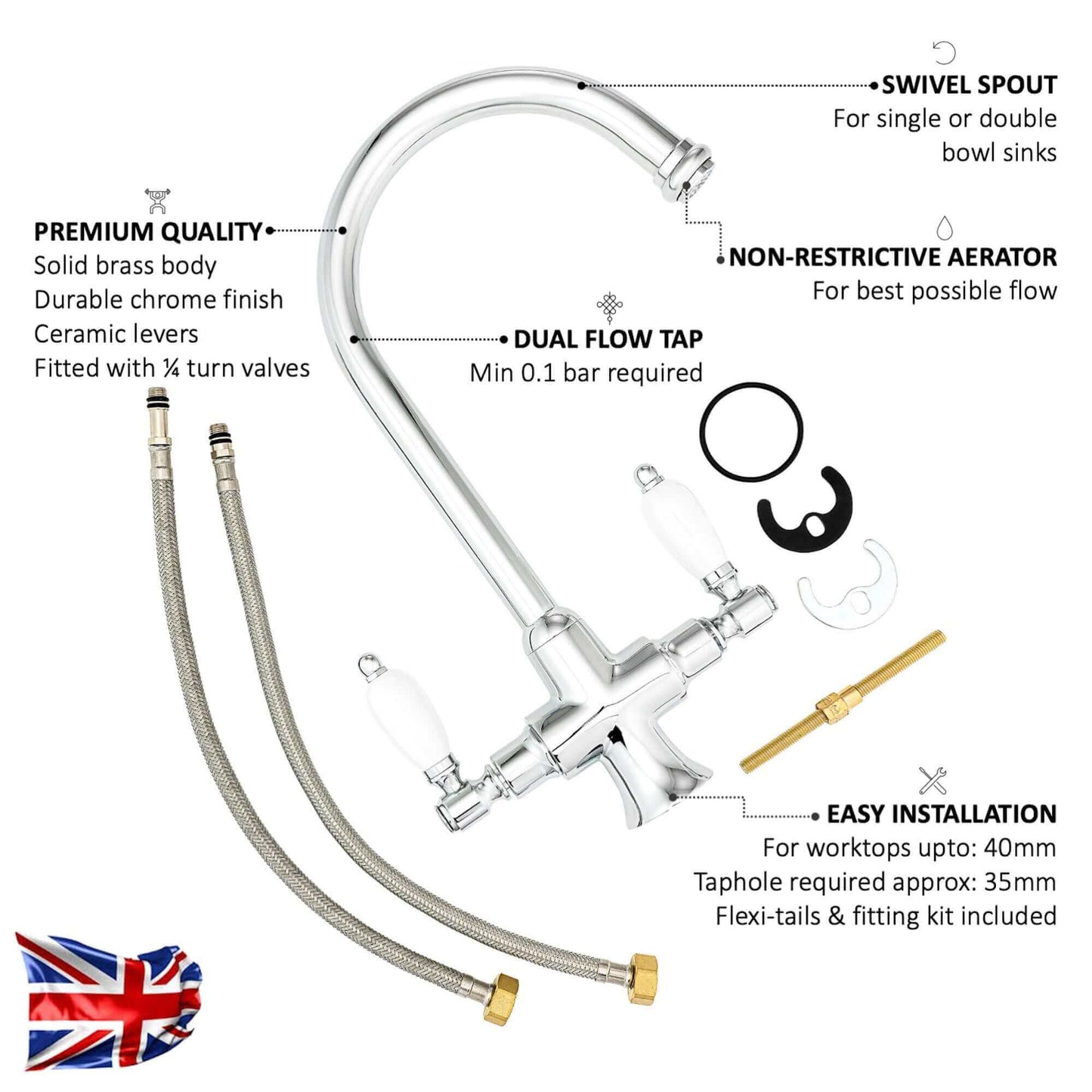 SWIVEL SPOUT
For single or double bowl sinks

PREMIUM QUALITY
Solid brass body
Durable chrome finish
Ceramic levers
Fitted with ¼ turn valves

NON-RESTRICTIVE AERATOR
For best possible flow

DUAL FLOW TAP
Min 0.1 bar required

EASY INSTALLATION
For worktops upto: 40mm
Taphole required approx: 35mm
Flexi-tails & fitting kit included