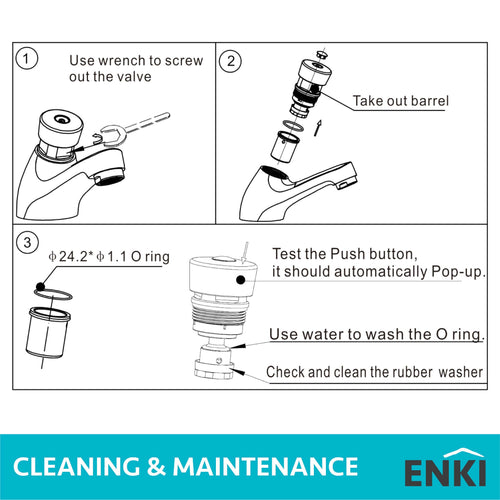 1
Use wrench to screw out the valve

2
Take out barrel

3
ϕ24.2* ϕ1.1 O ring

Test the Push button, it should automatically Pop-up.

Use water to wash the O ring.

Check and clean the rubber washer

CLEANING & MAINTENANCE

ENKI