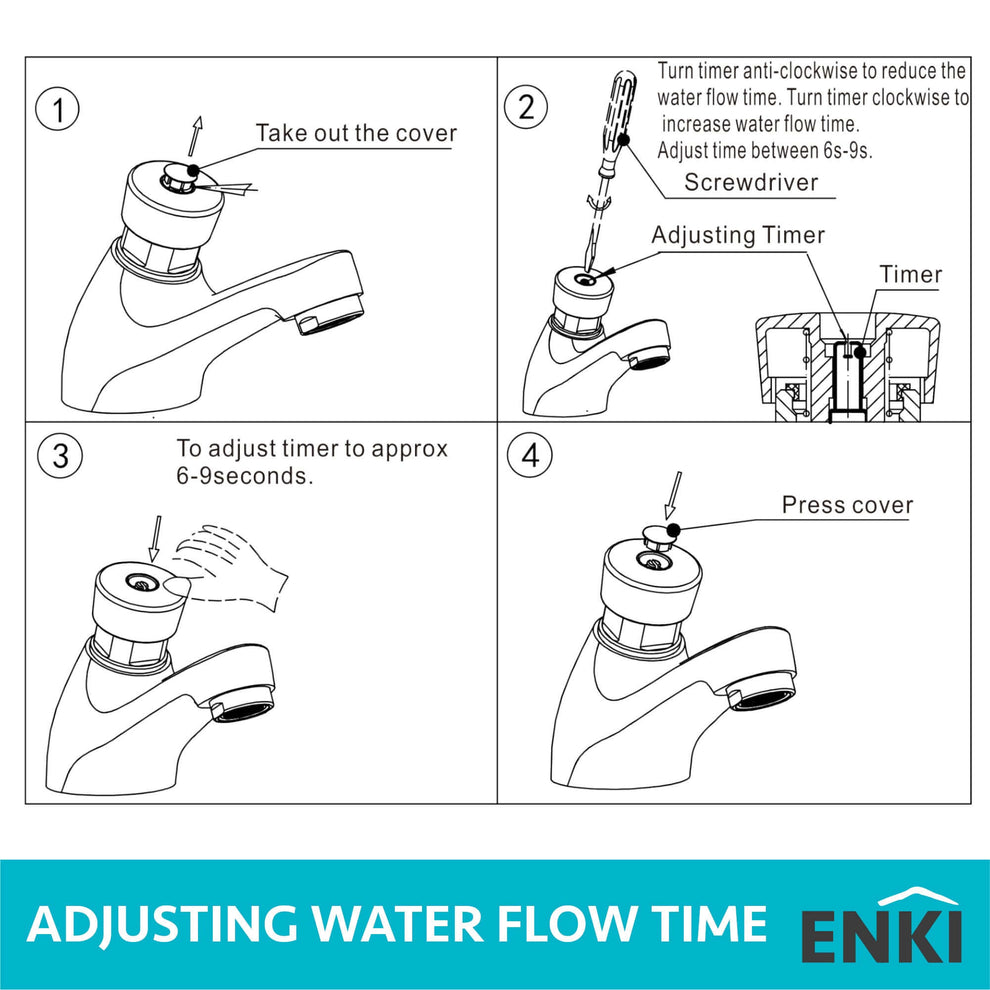 1

Take out the cover

2

Turn timer anti-clockwise to reduce the water flow time. Turn timer clockwise to increase water flow time.
Adjust time between 6s-9s.

Screwdriver

Adjusting Timer

Timer

3

To adjust timer to approx 6-9seconds.

4

Press cover

ADJUSTING WATER FLOW TIME

ENKI