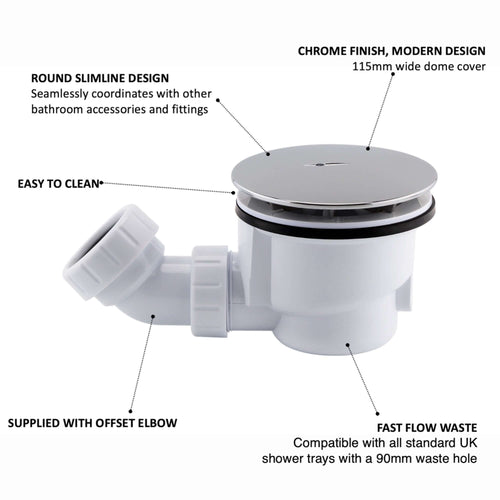 CHROME FINISH, MODERN DESIGN
115mm wide dome cover

ROUND SLIMLINE DESIGN
Seamlessly coordinates with other bathroom accessories and fittings

EASY TO CLEAN

SUPPLIED WITH OFFSET ELBOW

FAST FLOW WASTE
Compatible with all standard UK shower trays with a 90mm waste hole