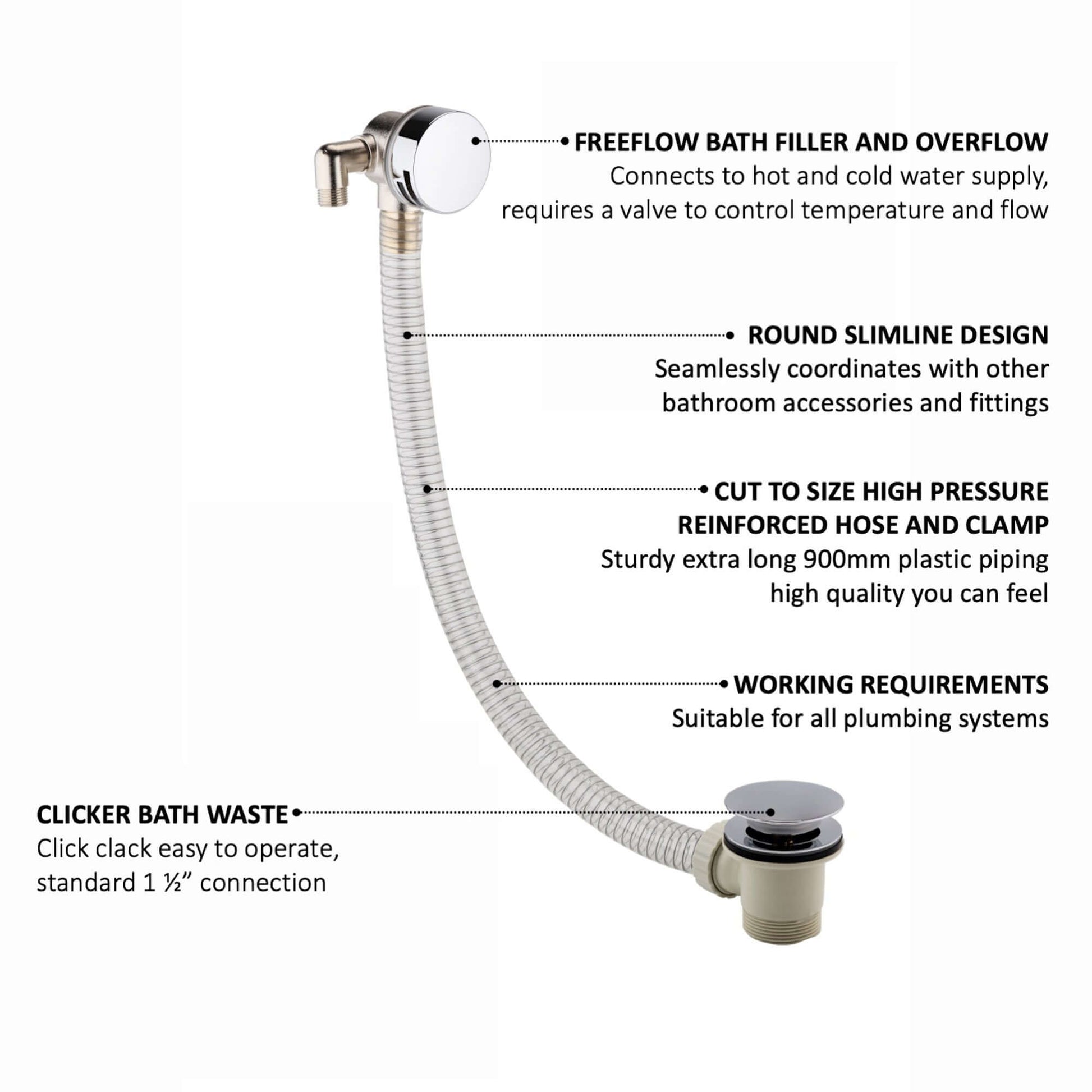 FREEFLOW BATH FILLER AND OVERFLOW
Connects to hot and cold water supply, requires a valve to control temperature and flow

ROUND SLIMLINE DESIGN
Seamlessly coordinates with other bathroom accessories and fittings

CUT TO SIZE HIGH PRESSURE REINFORCED HOSE AND CLAMP
Sturdy extra long 900mm plastic piping high quality you can feel

WORKING REQUIREMENTS
Suitable for all plumbing systems

CLICKER BATH WASTE
Click clack easy to operate, standard 1 ½” connection