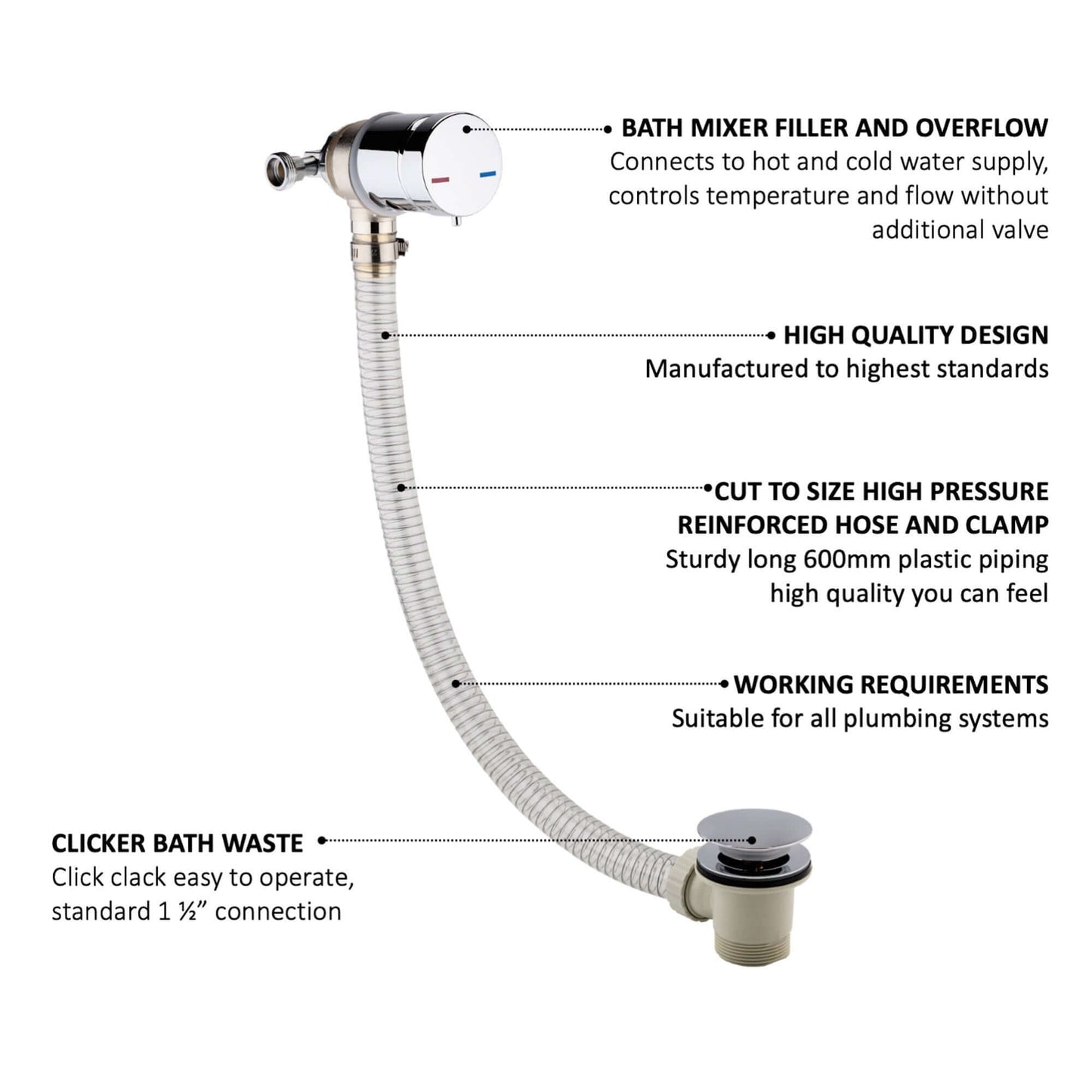 BATH MIXER FILLER AND OVERFLOW
Connects to hot and cold water supply, controls temperature and flow without additional valve

HIGH QUALITY DESIGN
Manufactured to highest standards

CUT TO SIZE HIGH PRESSURE REINFORCED HOSE AND CLAMP
Sturdy long 600mm plastic piping high quality you can feel

WORKING REQUIREMENTS
Suitable for all plumbing systems

CLICKER BATH WASTE
Click clack easy to operate, standard 1 ½” connection