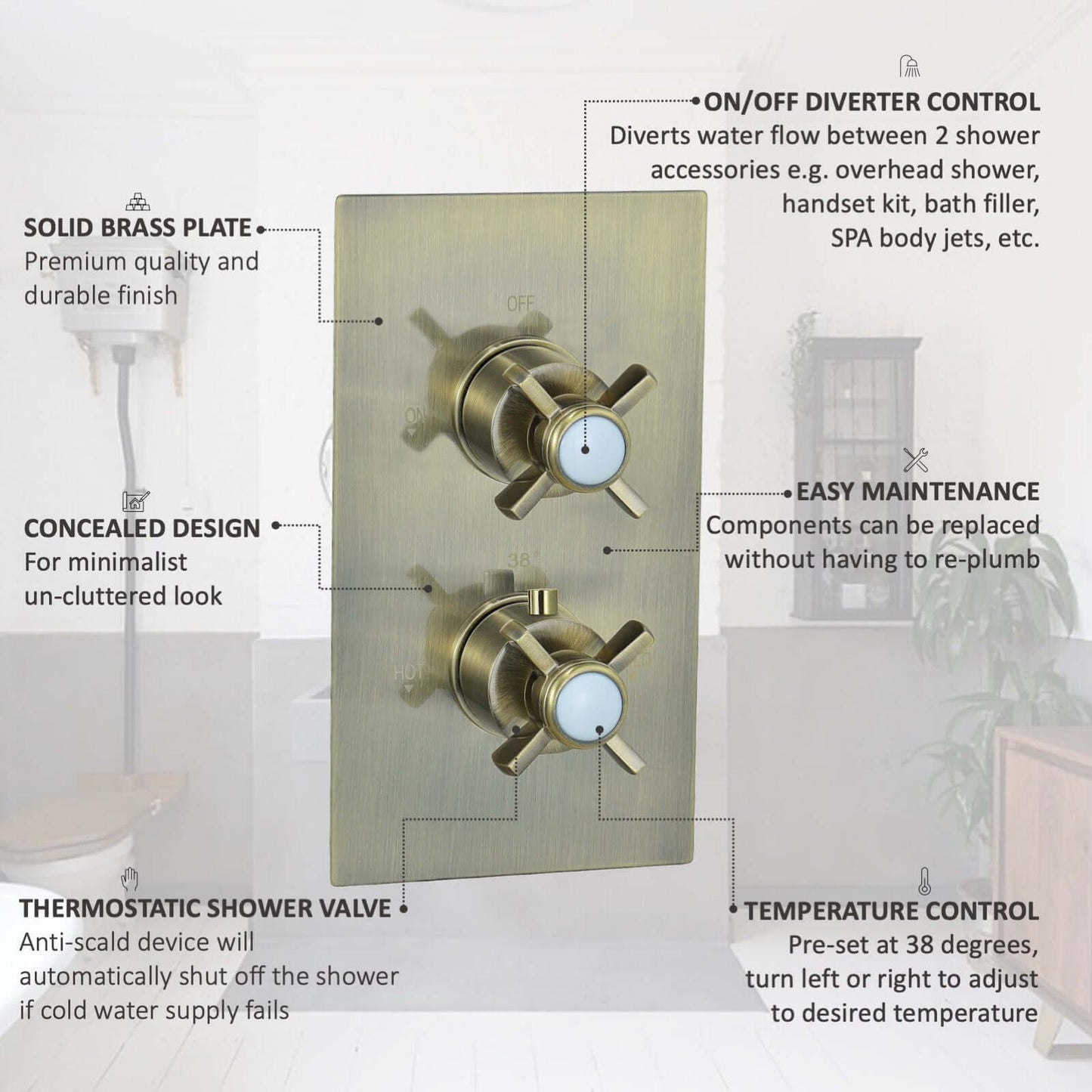 ON/OFF DIVERTER CONTROL
Diverts water flow between 2 shower accessories e.g. overhead shower, handset kit, bath filler, SPA body jets, etc.

SOLID BRASS PLATE
Premium quality and durable finish

OFF

ON

EASY MAINTENANCE
Components can be replaced without having to re-plumb

CONCEALED DESIGN
For minimalist un-cluttered look

38°

HOT

THERMOSTATIC SHOWER VALVE
Anti-scald device will automatically shut off the shower if cold water supply fails

TEMPERATURE CONTROL
Pre-set at 38 degrees, turn left or right to adjust to desired temperature