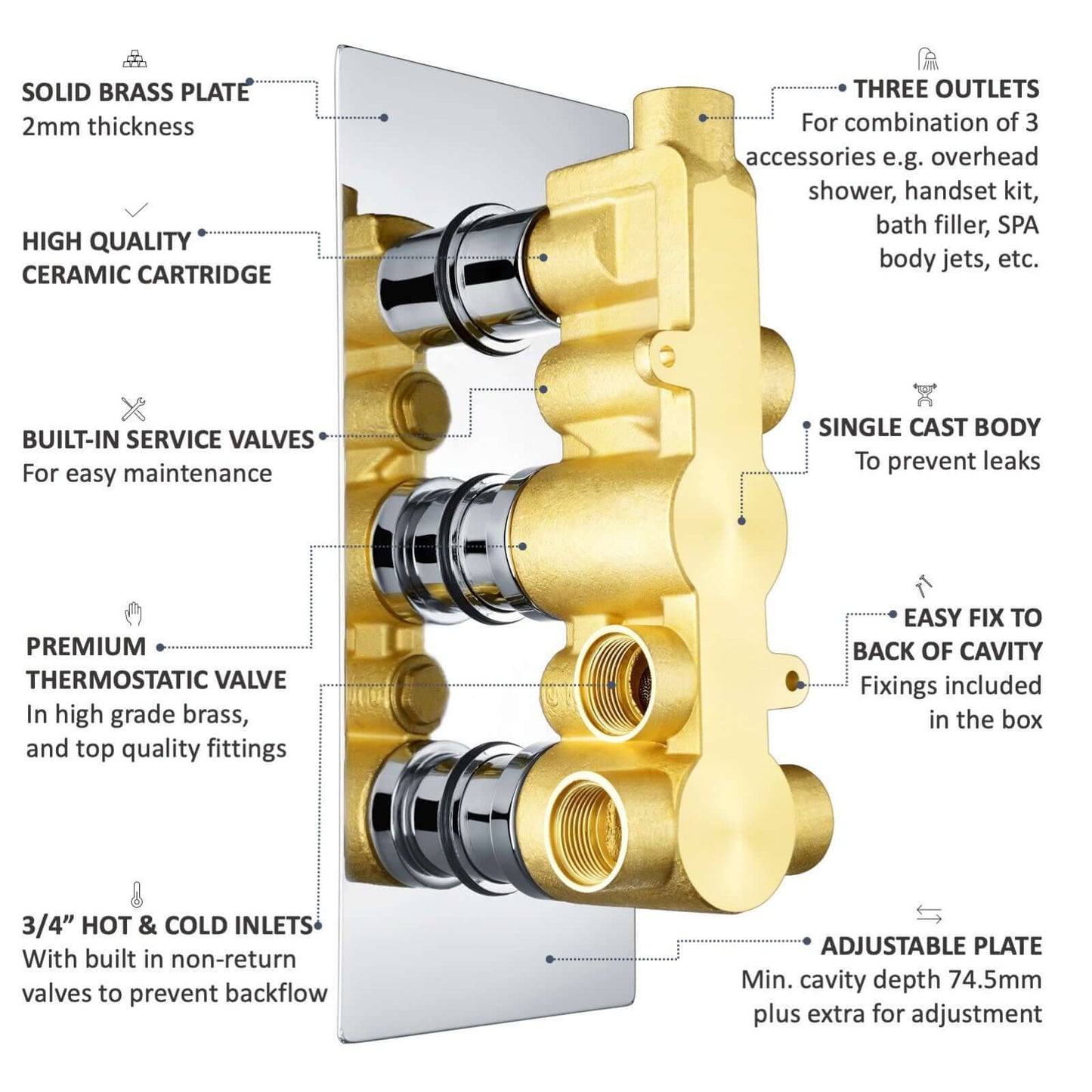 SOLID BRASS PLATE
2mm thickness

HIGH QUALITY
CERAMIC CARTRIDGE

BUILT-IN SERVICE VALVES
For easy maintenance

PREMIUM
THERMOSTATIC VALVE
In high grade brass, and top quality fittings

3/4” HOT & COLD INLETS
With built in non-return valves to prevent backflow

THREE OUTLETS
For combination of 3 accessories e.g. overhead shower, handset kit, bath filler, SPA body jets, etc.

SINGLE CAST BODY
To prevent leaks

EASY FIX TO BACK OF CAVITY
Fixings included in the box

ADJUSTABLE PLATE
Min. cavity depth 74.5mm plus extra for adjustment