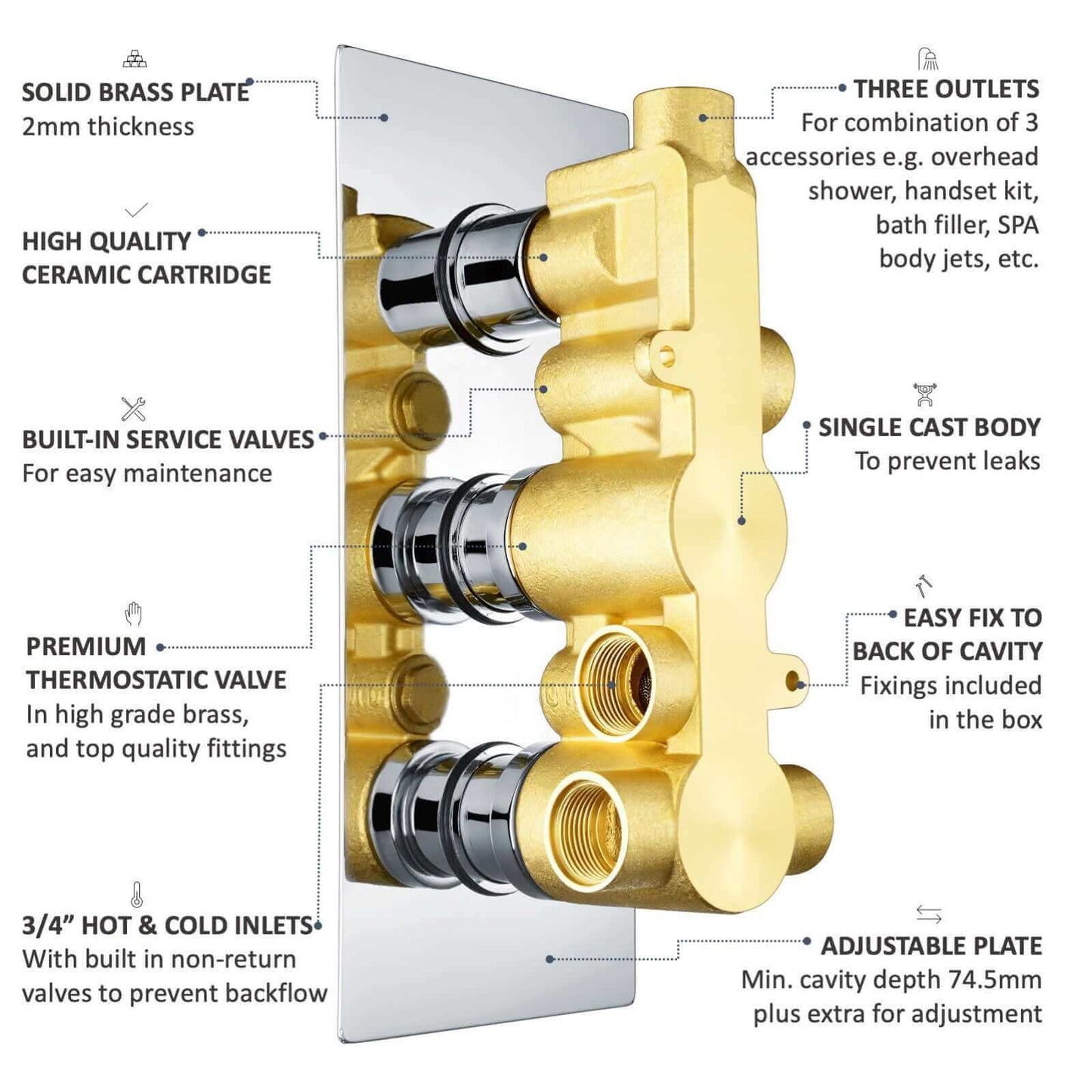 SOLID BRASS PLATE
2mm thickness

HIGH QUALITY
CERAMIC CARTRIDGE

BUILT-IN SERVICE VALVES
For easy maintenance

PREMIUM
THERMOSTATIC VALVE
In high grade brass, and top quality fittings

3/4” HOT & COLD INLETS
With built in non-return valves to prevent backflow

THREE OUTLETS
For combination of 3 accessories e.g. overhead shower, handset kit, bath filler, SPA body jets, etc.

SINGLE CAST BODY
To prevent leaks

EASY FIX TO BACK OF CAVITY
Fixings included in the box

ADJUSTABLE PLATE
Min. cavity depth 74.5mm plus extra for adjustment