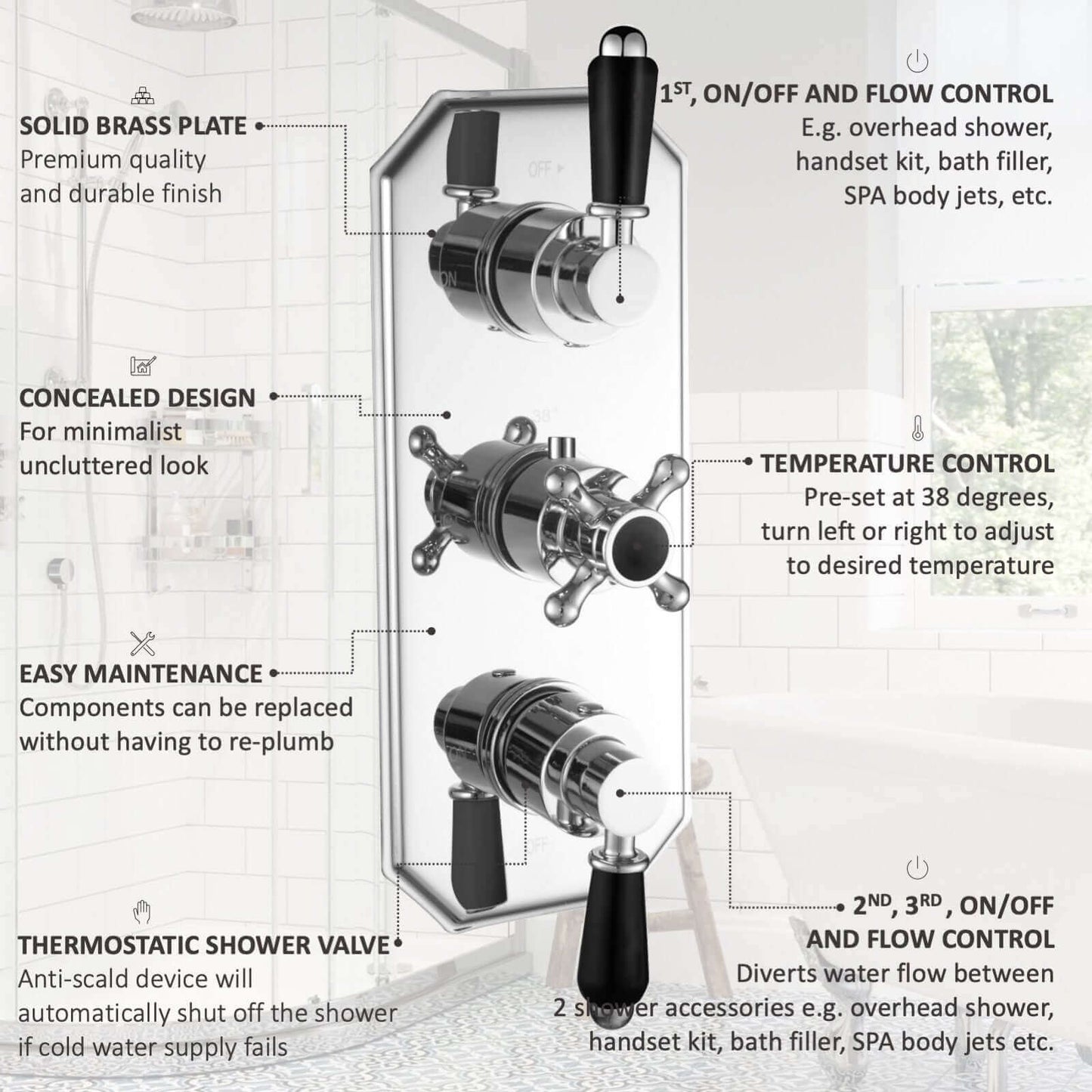 SOLID BRASS PLATE
Premium quality and durable finish

CONCEALED DESIGN
For minimalist uncluttered look

EASY MAINTENANCE
Components can be replaced without having to re-plumb

THERMOSTATIC SHOWER VALVE
Anti-scald device will automatically shut off the shower if cold water supply fails

OFF

ON

38°

OFF

$1^{ST}$, ON/OFF AND FLOW CONTROL
E.g. overhead shower, handset kit, bath filler, SPA body jets, etc.

TEMPERATURE CONTROL
Pre-set at 38 degrees, turn left or right to adjust to desired temperature

$2^{ND}$, $3^{RD}$, ON/OFF AND FLOW CONTROL
Diverts water flow between 2 shower accessories e.g. overhead shower, handset kit, bath filler, SPA body jets etc.