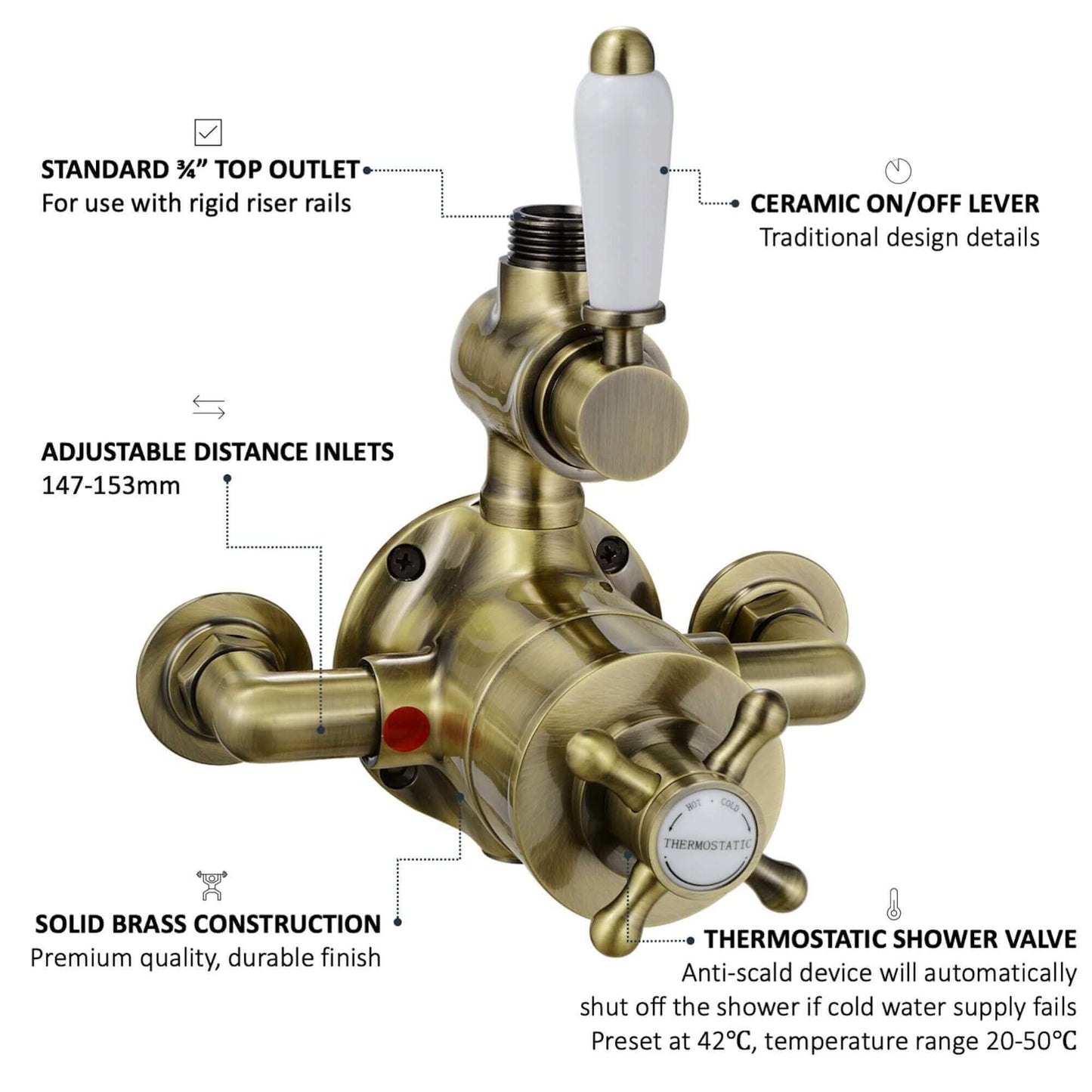 STANDARD ¾" TOP OUTLET
For use with rigid riser rails

CERAMIC ON/OFF LEVER
Traditional design details

ADJUSTABLE DISTANCE INLETS
147-153mm

HOT · COLD
THERMOSTATIC

SOLID BRASS CONSTRUCTION
Premium quality, durable finish

THERMOSTATIC SHOWER VALVE
Anti-scald device will automatically shut off the shower if cold water supply fails
Preset at 42°C, temperature range 20-50°C