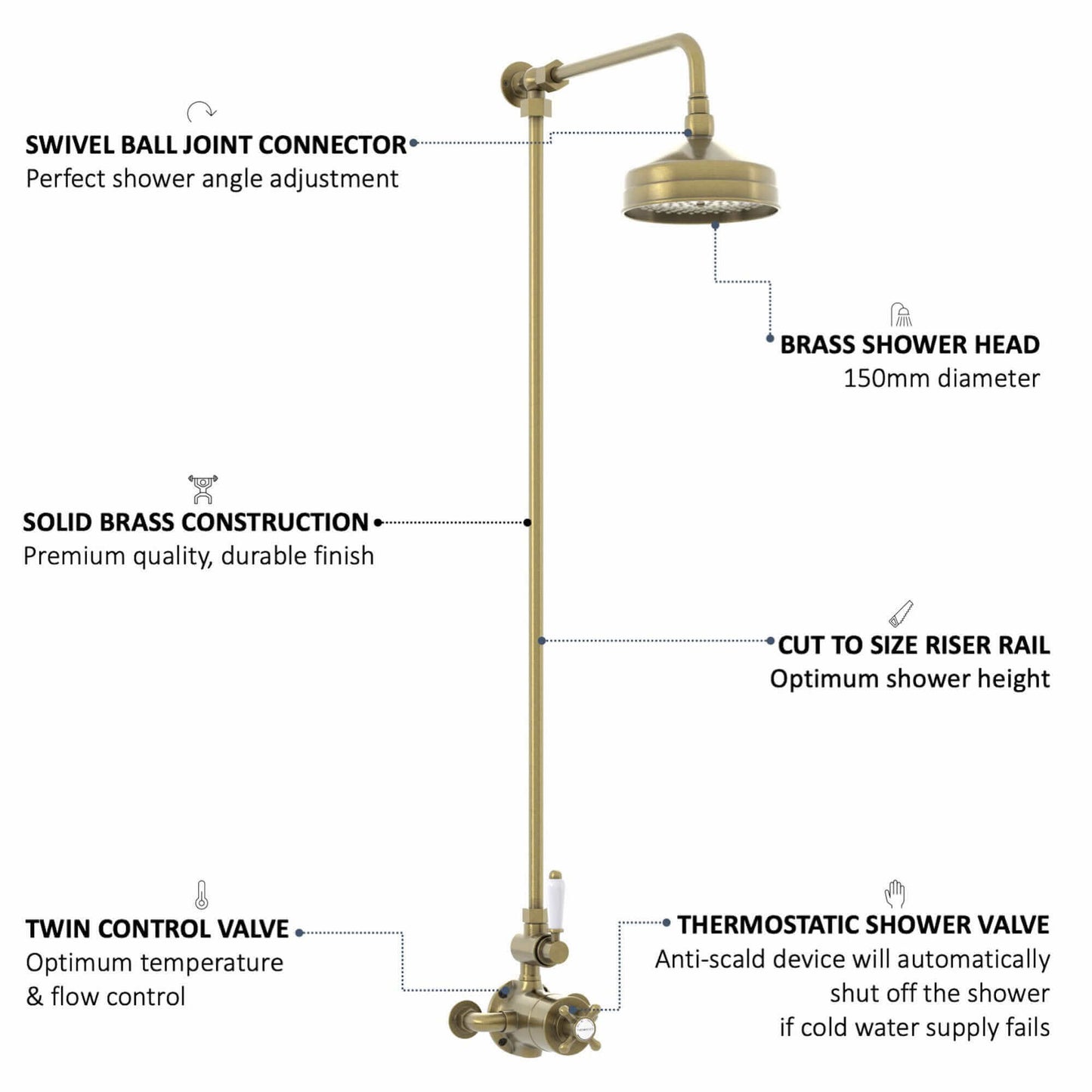 SWIVEL BALL JOINT CONNECTOR
Perfect shower angle adjustment

BRASS SHOWER HEAD
150mm diameter

SOLID BRASS CONSTRUCTION
Premium quality, durable finish

CUT TO SIZE RISER RAIL
Optimum shower height

TWIN CONTROL VALVE
Optimum temperature & flow control

THERMOSTATIC SHOWER VALVE
Anti-scald device will automatically shut off the shower if cold water supply fails