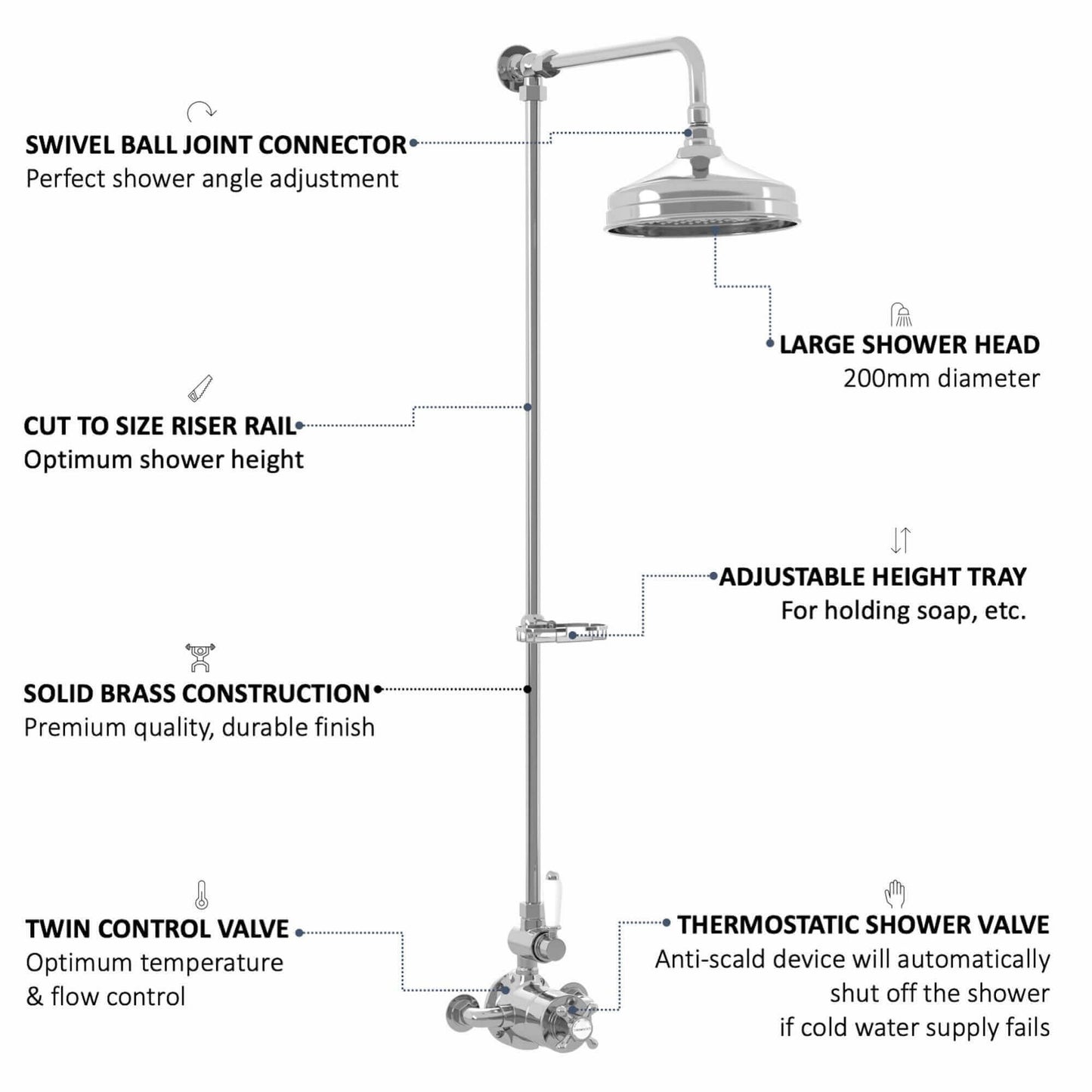 SWIVEL BALL JOINT CONNECTOR
Perfect shower angle adjustment

LARGE SHOWER HEAD
200mm diameter

CUT TO SIZE RISER RAIL
Optimum shower height

ADJUSTABLE HEIGHT TRAY
For holding soap, etc.

SOLID BRASS CONSTRUCTION
Premium quality, durable finish

TWIN CONTROL VALVE
Optimum temperature & flow control

THERMOSTATIC SHOWER VALVE
Anti-scald device will automatically shut off the shower if cold water supply fails