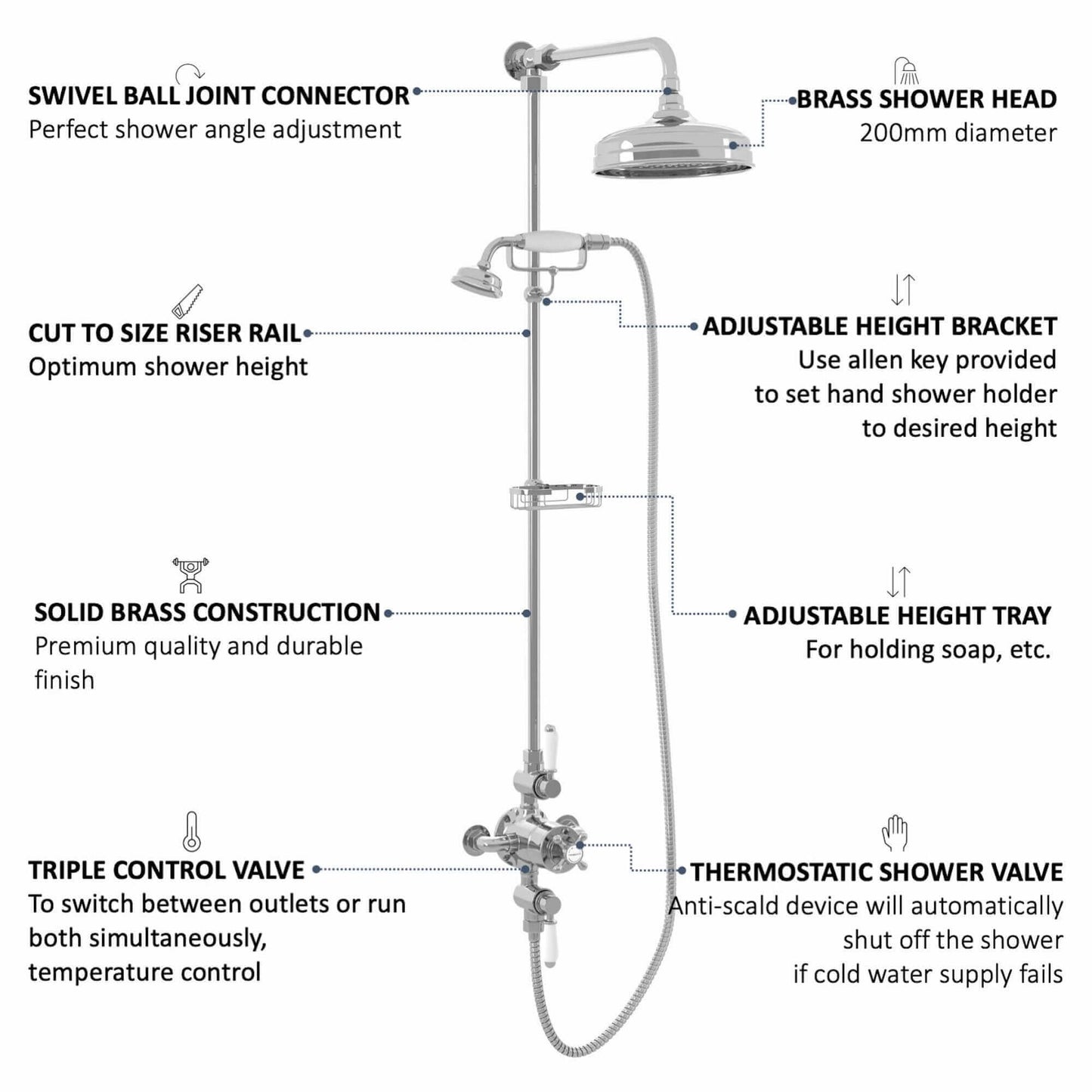 SWIVEL BALL JOINT CONNECTOR
Perfect shower angle adjustment

BRASS SHOWER HEAD
200mm diameter

CUT TO SIZE RISER RAIL
Optimum shower height

ADJUSTABLE HEIGHT BRACKET
Use allen key provided to set hand shower holder to desired height

SOLID BRASS CONSTRUCTION
Premium quality and durable finish

ADJUSTABLE HEIGHT TRAY
For holding soap, etc.

TRIPLE CONTROL VALVE
To switch between outlets or run both simultaneously, temperature control

THERMOSTATIC SHOWER VALVE
Anti-scald device will automatically shut off the shower if cold water supply fails