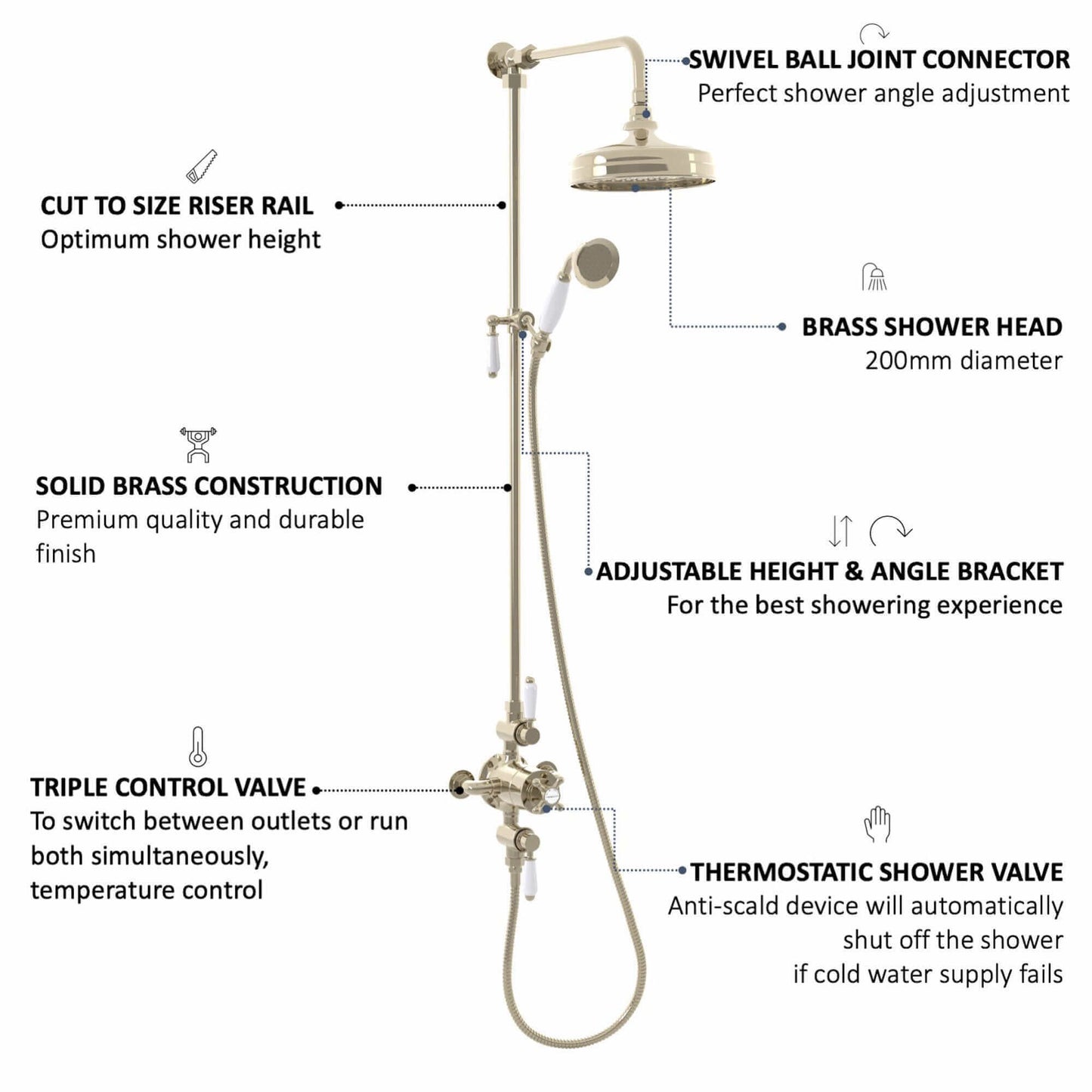 SWIVEL BALL JOINT CONNECTOR
Perfect shower angle adjustment

CUT TO SIZE RISER RAIL
Optimum shower height

BRASS SHOWER HEAD
200mm diameter

SOLID BRASS CONSTRUCTION
Premium quality and durable finish

ADJUSTABLE HEIGHT & ANGLE BRACKET
For the best showering experience

TRIPLE CONTROL VALVE
To switch between outlets or run both simultaneously, temperature control

THERMOSTATIC SHOWER VALVE
Anti-scald device will automatically shut off the shower if cold water supply fails