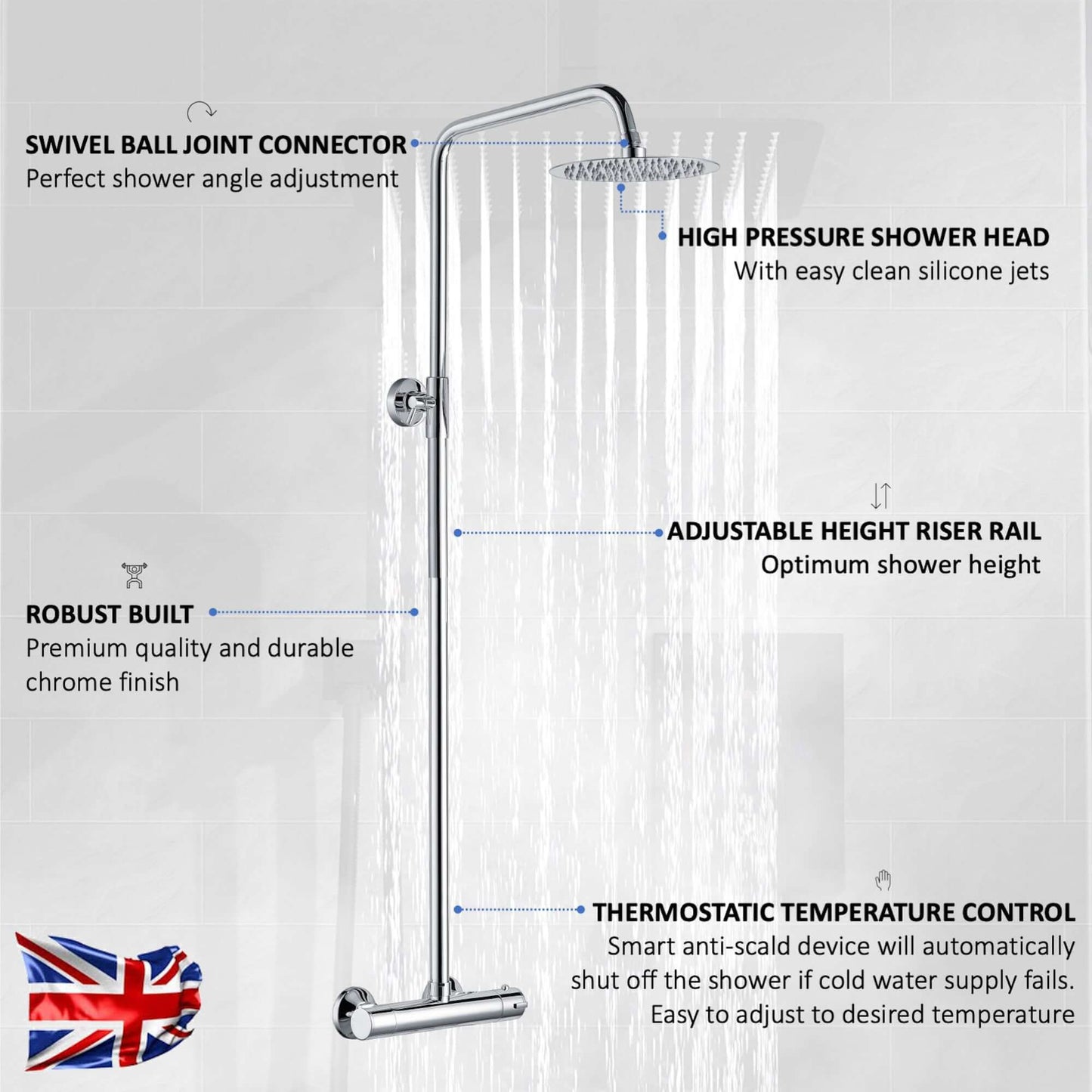 SWIVEL BALL JOINT CONNECTOR
Perfect shower angle adjustment

HIGH PRESSURE SHOWER HEAD
With easy clean silicone jets

ADJUSTABLE HEIGHT RISER RAIL
Optimum shower height

ROBUST BUILT
Premium quality and durable chrome finish

THERMOSTATIC TEMPERATURE CONTROL
Smart anti-scald device will automatically shut off the shower if cold water supply fails. Easy to adjust to desired temperature