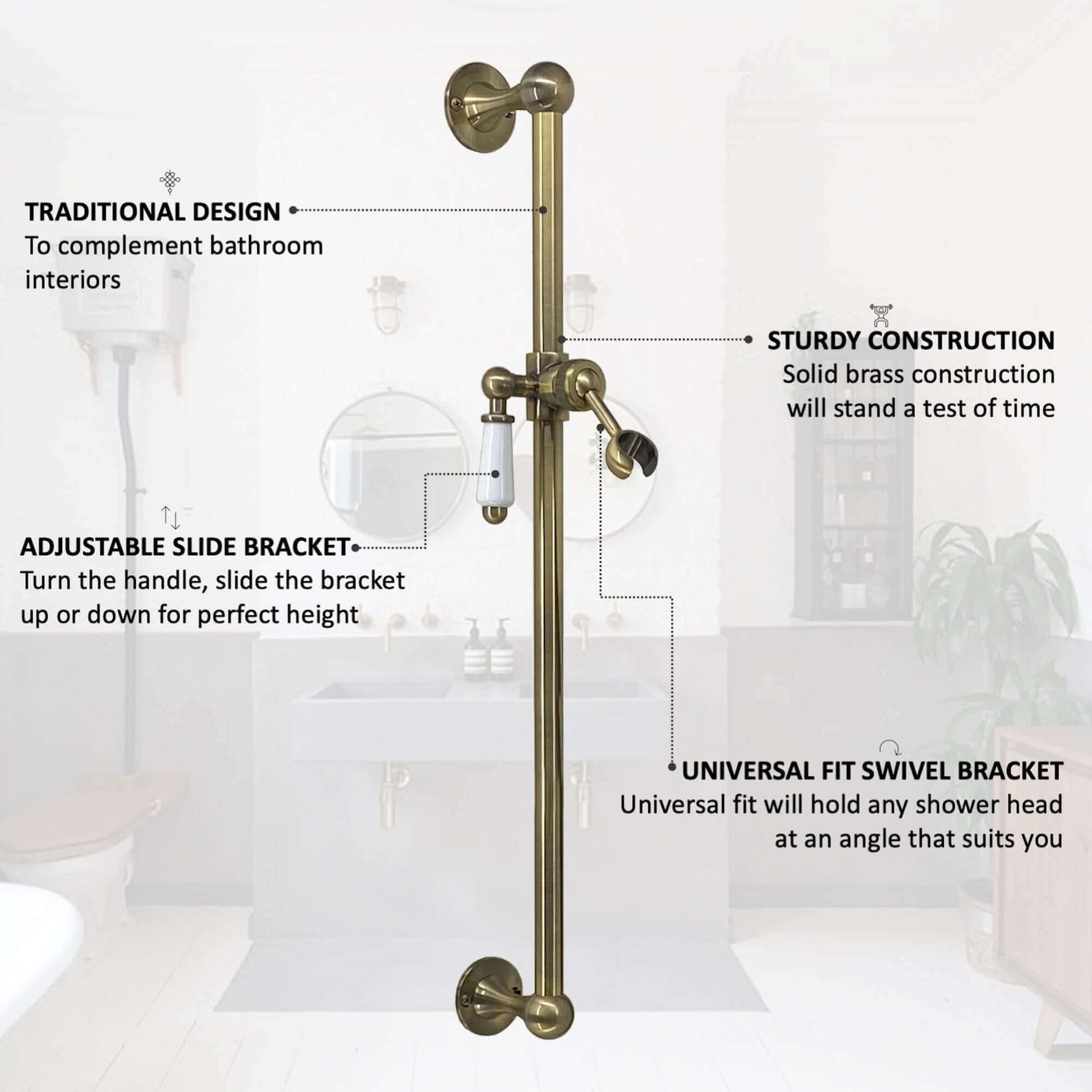 TRADITIONAL DESIGN
To complement bathroom interiors

STURDY CONSTRUCTION
Solid brass construction will stand a test of time

ADJUSTABLE SLIDE BRACKET
Turn the handle, slide the bracket up or down for perfect height

UNIVERSAL FIT SWIVEL BRACKET
Universal fit will hold any shower head at an angle that suits you