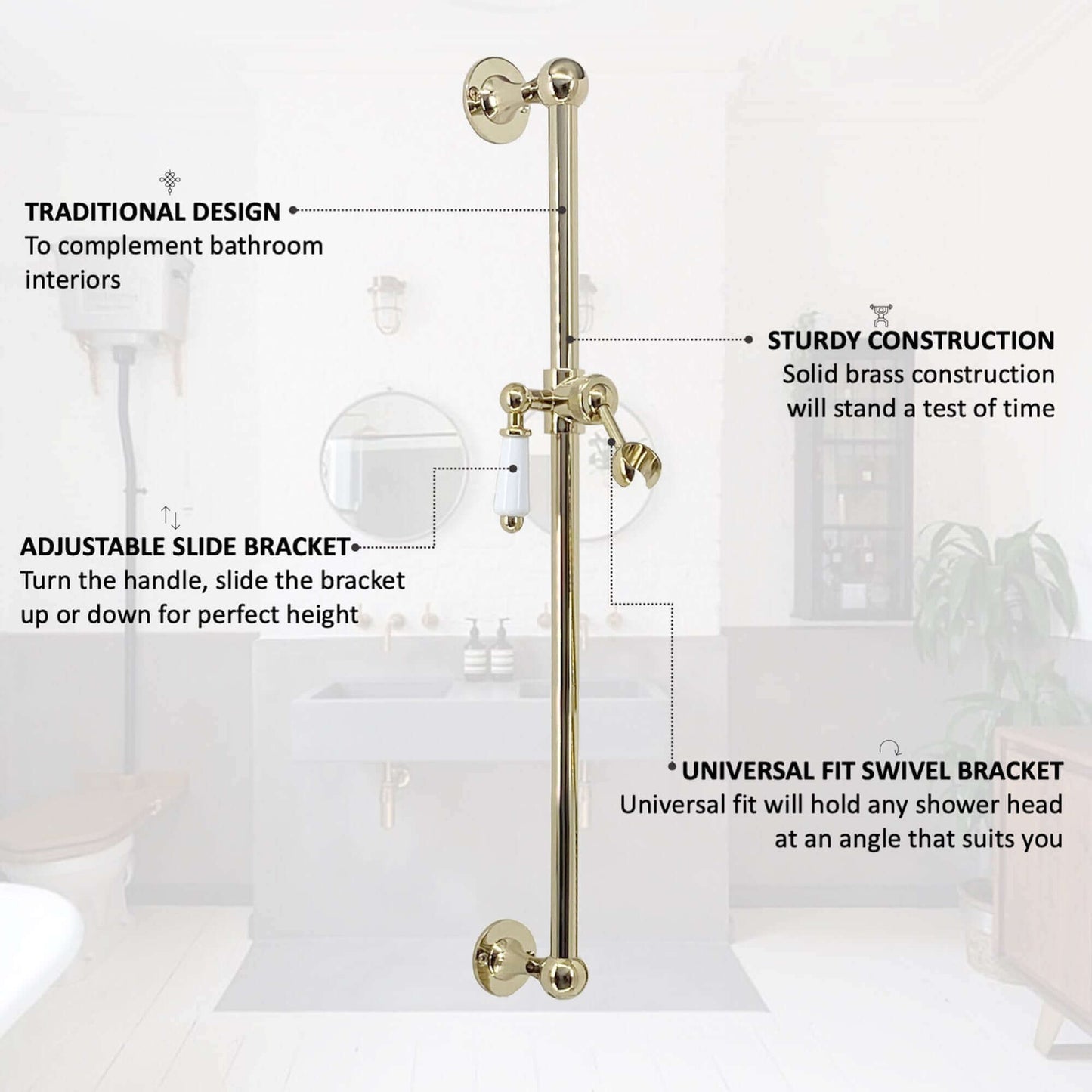 TRADITIONAL DESIGN
To complement bathroom interiors

STURDY CONSTRUCTION
Solid brass construction will stand a test of time

ADJUSTABLE SLIDE BRACKET
Turn the handle, slide the bracket up or down for perfect height

UNIVERSAL FIT SWIVEL BRACKET
Universal fit will hold any shower head at an angle that suits you