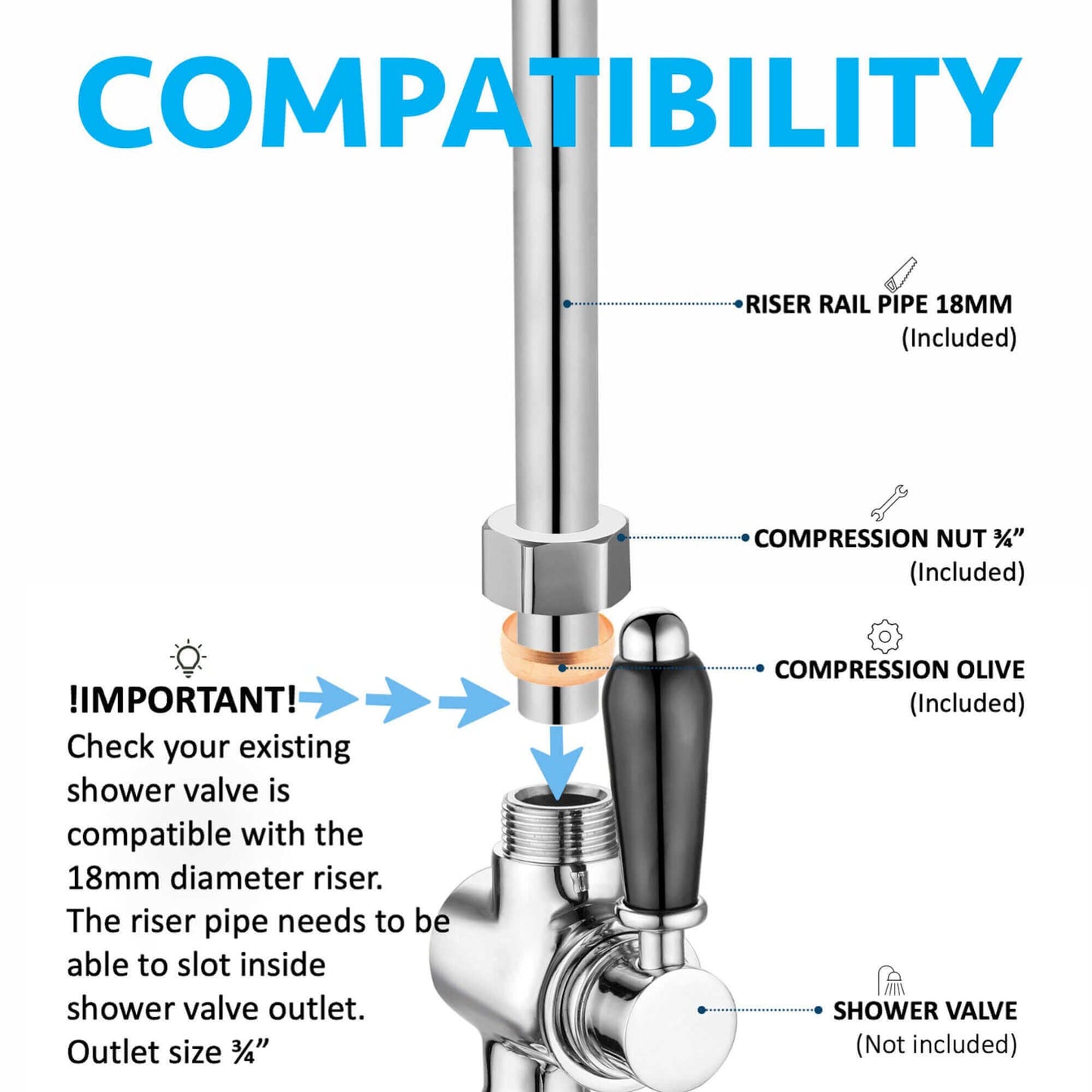 COMPATIBILITY

RISER RAIL PIPE 18MM
(Included)

COMPRESSION NUT ¾”
(Included)

COMPRESSION OLIVE
(Included)

!IMPORTANT!
Check your existing shower valve is compatible with the 18mm diameter riser. The riser pipe needs to be able to slot inside shower valve outlet. Outlet size ¾”

SHOWER VALVE
(Not included)