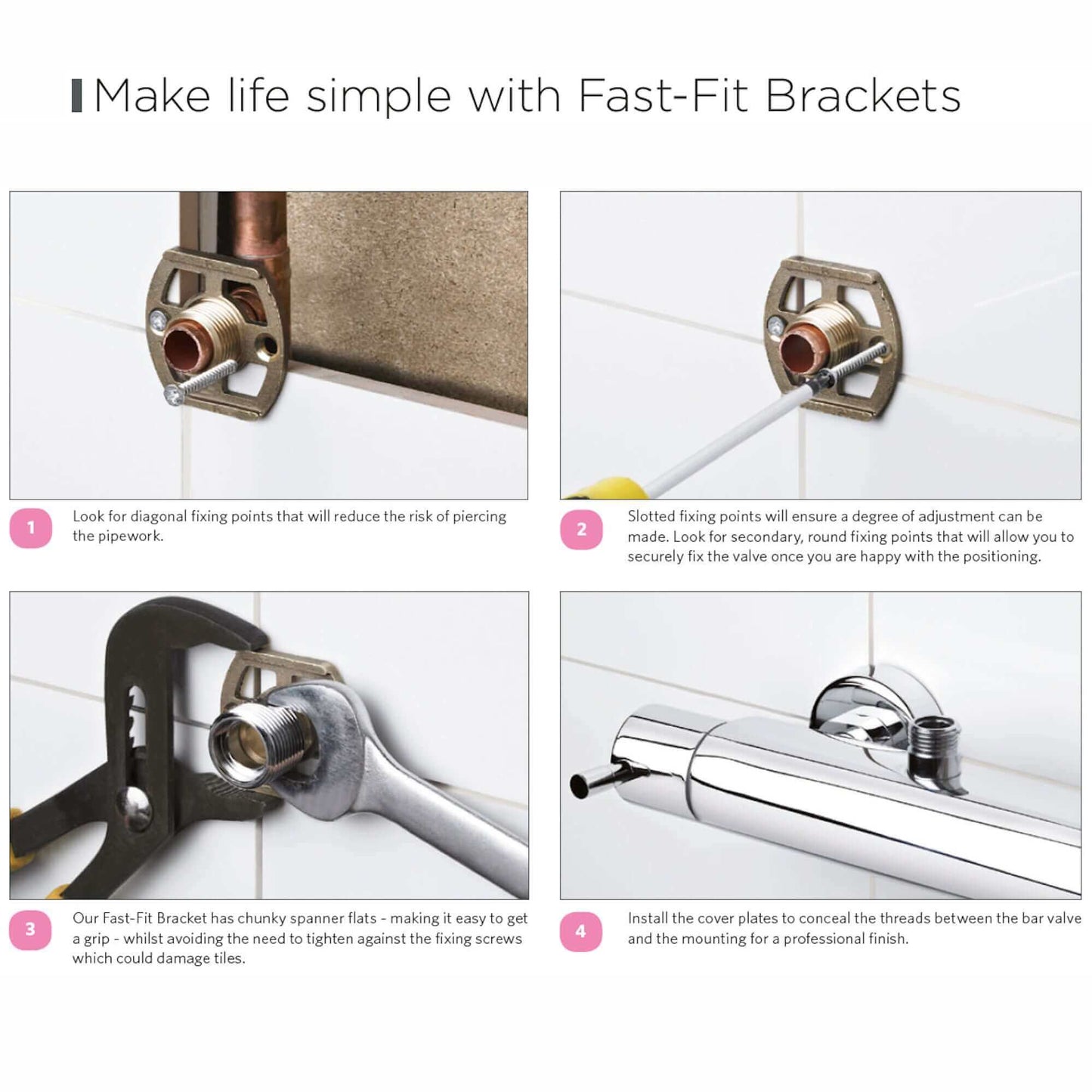 Make life simple with Fast-Fit Brackets

1 Look for diagonal fixing points that will reduce the risk of piercing the pipework.

2 Slotted fixing points will ensure a degree of adjustment can be made. Look for secondary, round fixing points that will allow you to securely fix the valve once you are happy with the positioning.

3 Our Fast-Fit Bracket has chunky spanner flats - making it easy to get a grip - whilst avoiding the need to tighten against the fixing screws which could damage tiles.

4 Install the cover plates to conceal the threads between the bar valve and the mounting for a professional finish.