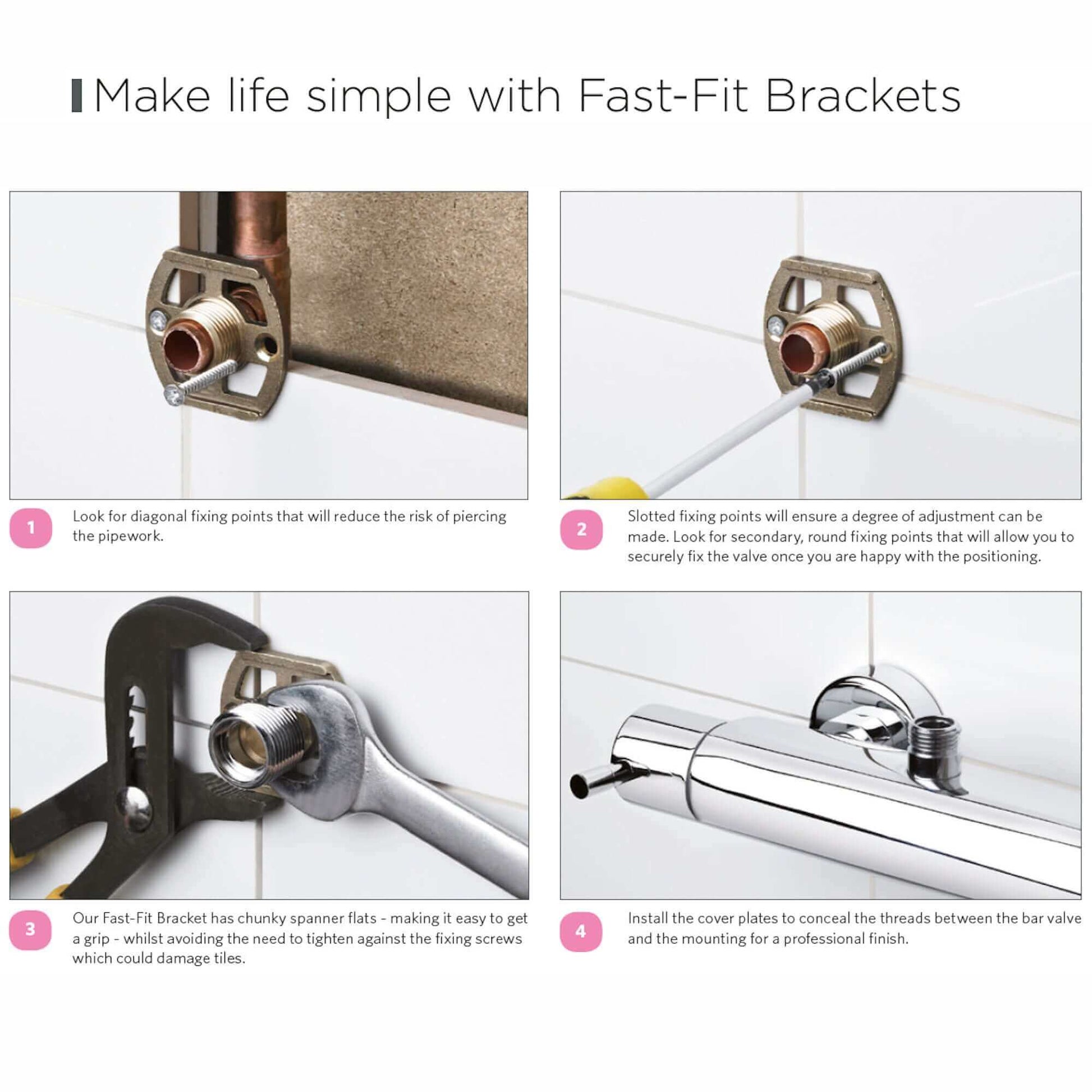 Make life simple with Fast-Fit Brackets

1

Look for diagonal fixing points that will reduce the risk of piercing the pipework.

2

Slotted fixing points will ensure a degree of adjustment can be made. Look for secondary, round fixing points that will allow you to securely fix the valve once you are happy with the positioning.

3

Our Fast-Fit Bracket has chunky spanner flats - making it easy to get a grip - whilst avoiding the need to tighten against the fixing screws which could damage tiles.

4

Install the cover plates to conceal the threads between the bar valve and the mounting for a professional finish.