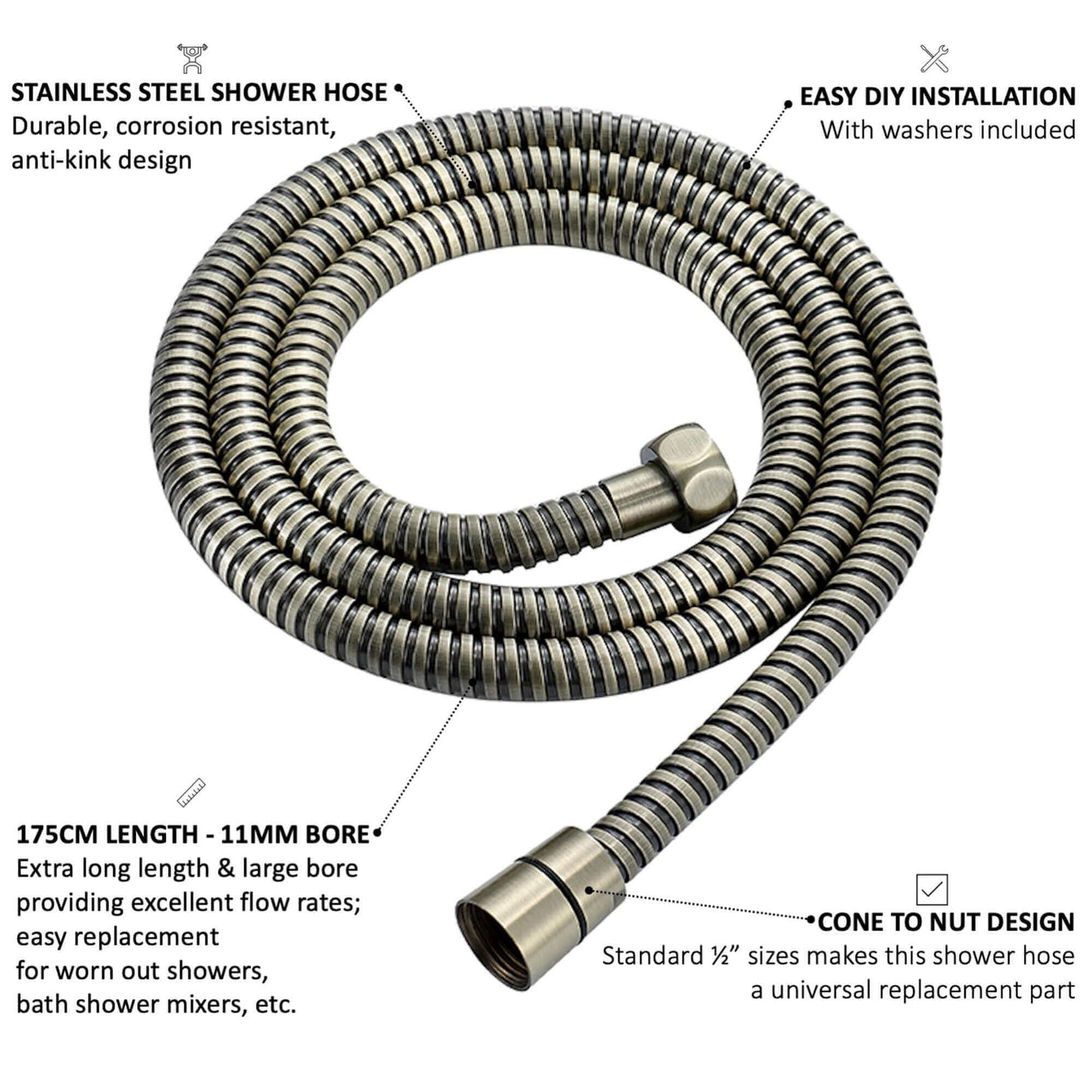 STAINLESS STEEL SHOWER HOSE
Durable, corrosion resistant, anti-kink design

EASY DIY INSTALLATION
With washers included

175CM LENGTH - 11MM BORE
Extra long length & large bore providing excellent flow rates; easy replacement for worn out showers, bath shower mixers, etc.

CONE TO NUT DESIGN
Standard ½” sizes makes this shower hose a universal replacement part