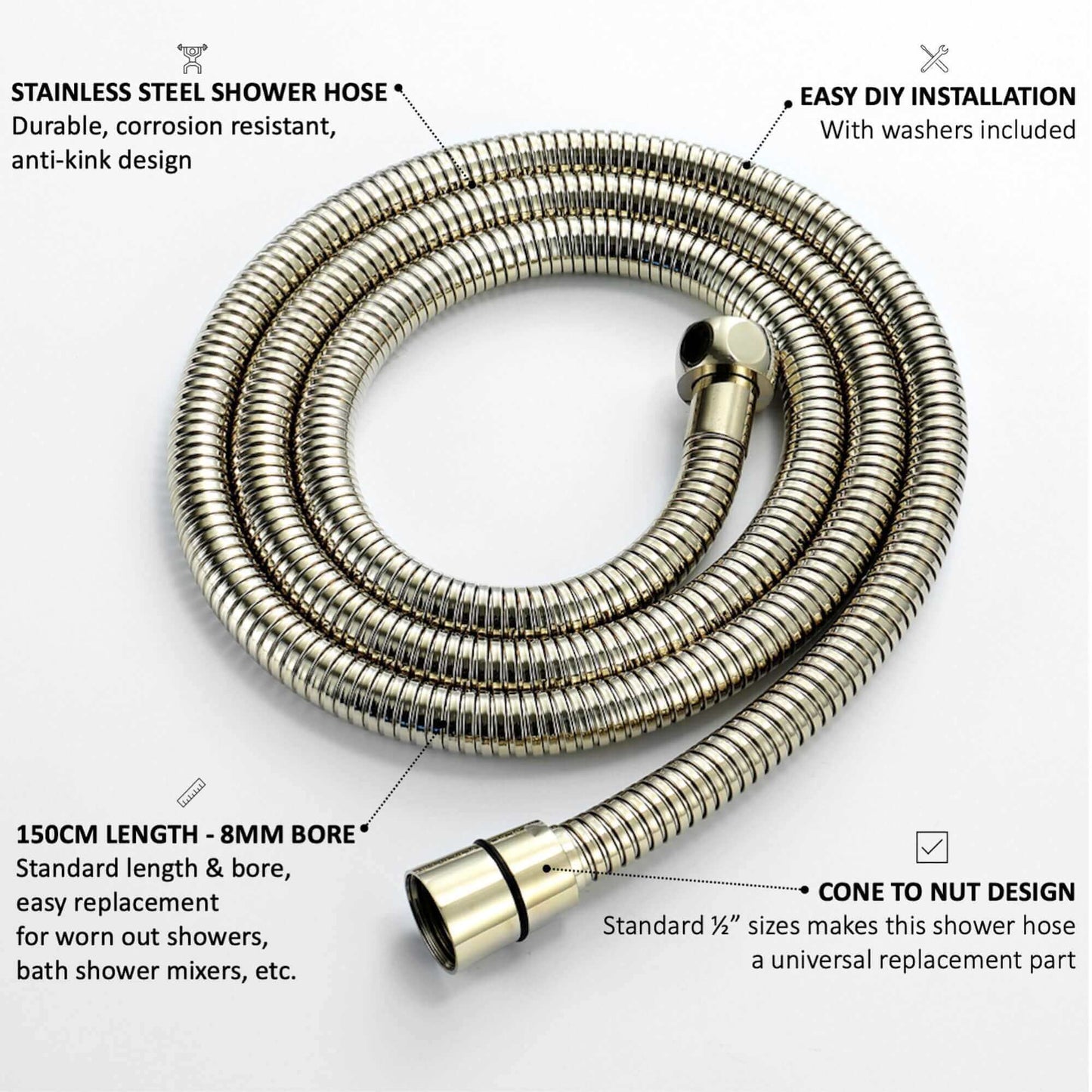 STAINLESS STEEL SHOWER HOSE
Durable, corrosion resistant, anti-kink design

EASY DIY INSTALLATION
With washers included

150CM LENGTH - 8MM BORE
Standard length & bore, easy replacement for worn out showers, bath shower mixers, etc.

CONE TO NUT DESIGN
Standard ½” sizes makes this shower hose a universal replacement part