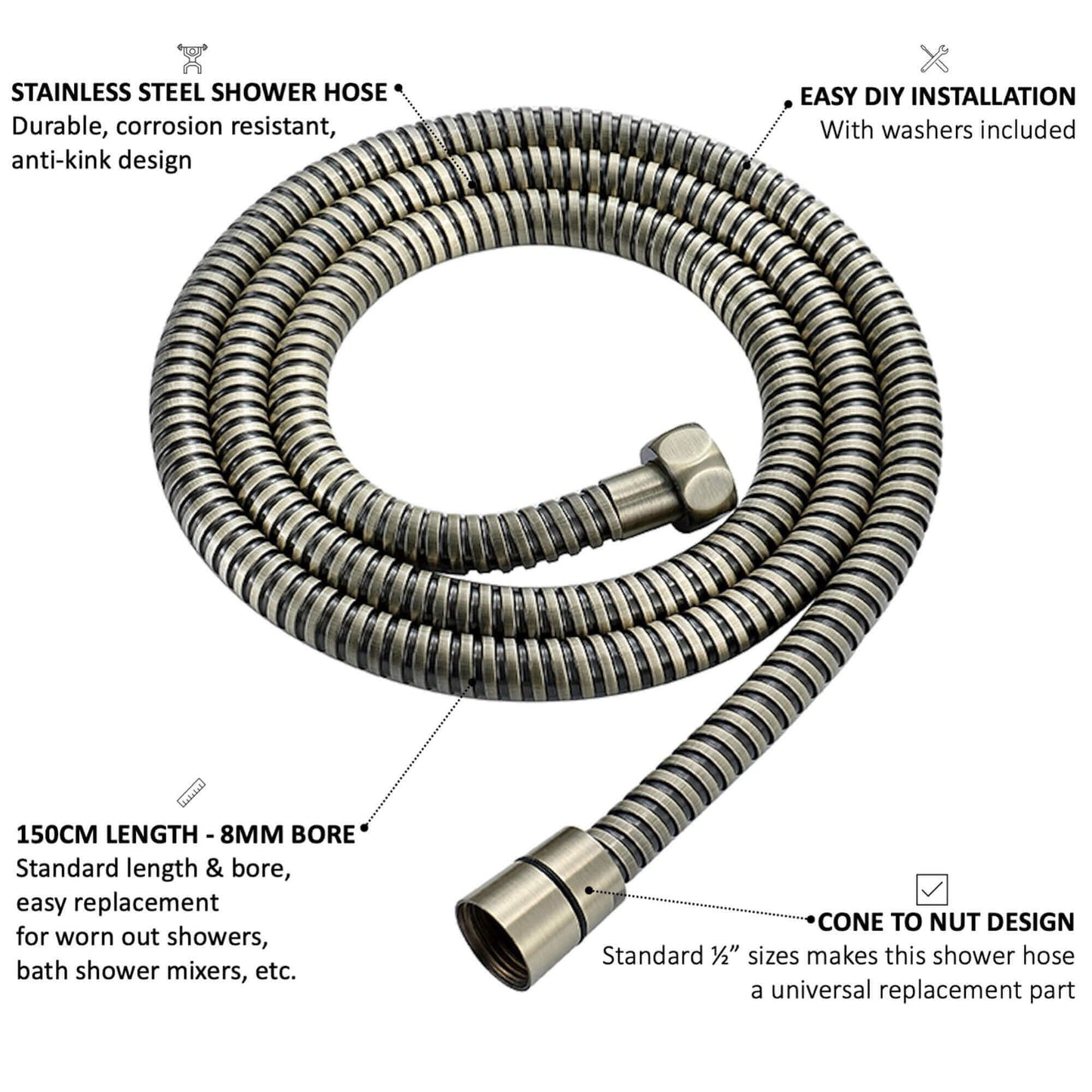 STAINLESS STEEL SHOWER HOSE
Durable, corrosion resistant, anti-kink design

EASY DIY INSTALLATION
With washers included

150CM LENGTH - 8MM BORE
Standard length & bore, easy replacement for worn out showers, bath shower mixers, etc.

CONE TO NUT DESIGN
Standard ½” sizes makes this shower hose a universal replacement part