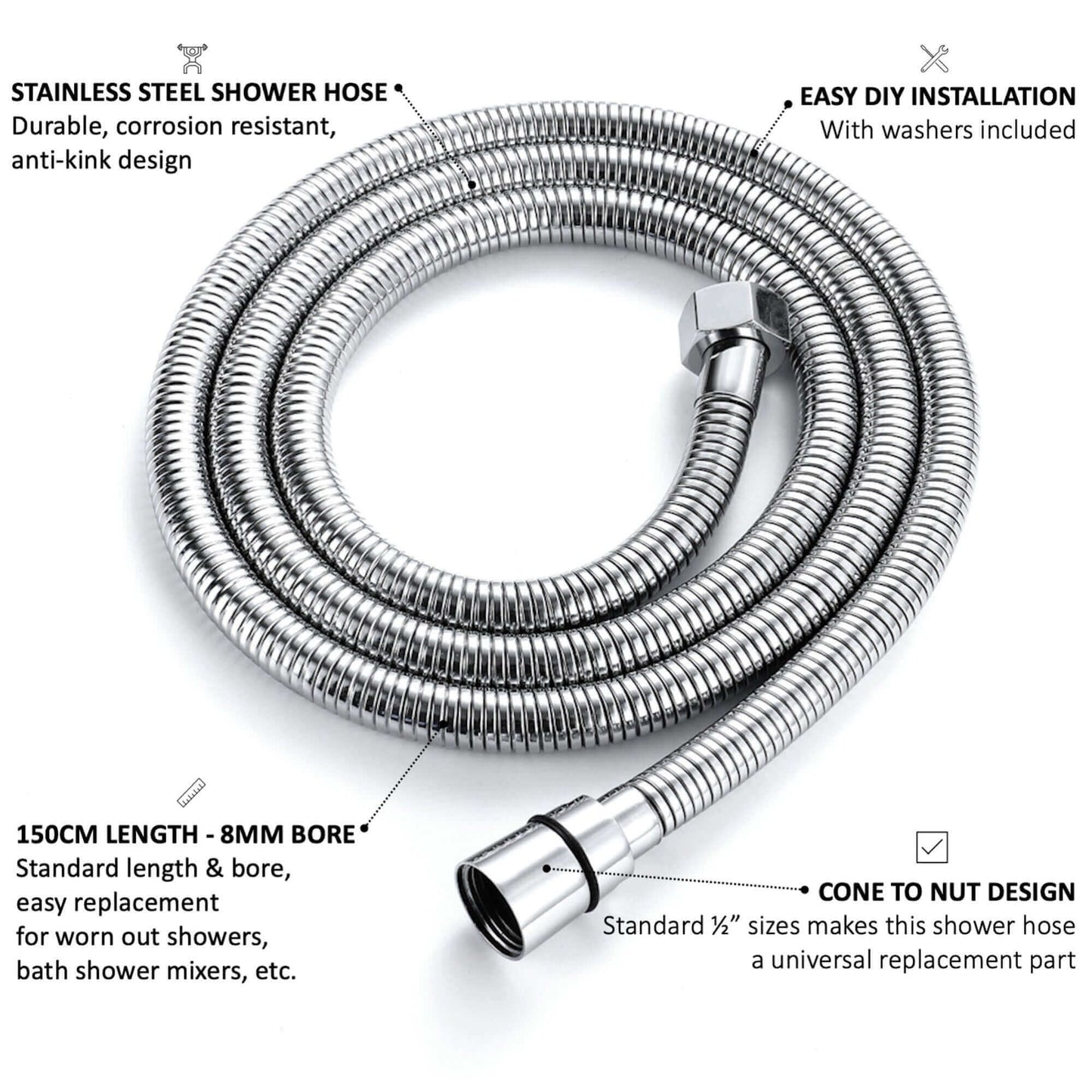 STAINLESS STEEL SHOWER HOSE
Durable, corrosion resistant, anti-kink design

EASY DIY INSTALLATION
With washers included

150CM LENGTH - 8MM BORE
Standard length & bore, easy replacement for worn out showers, bath shower mixers, etc.

CONE TO NUT DESIGN
Standard ½” sizes makes this shower hose a universal replacement part