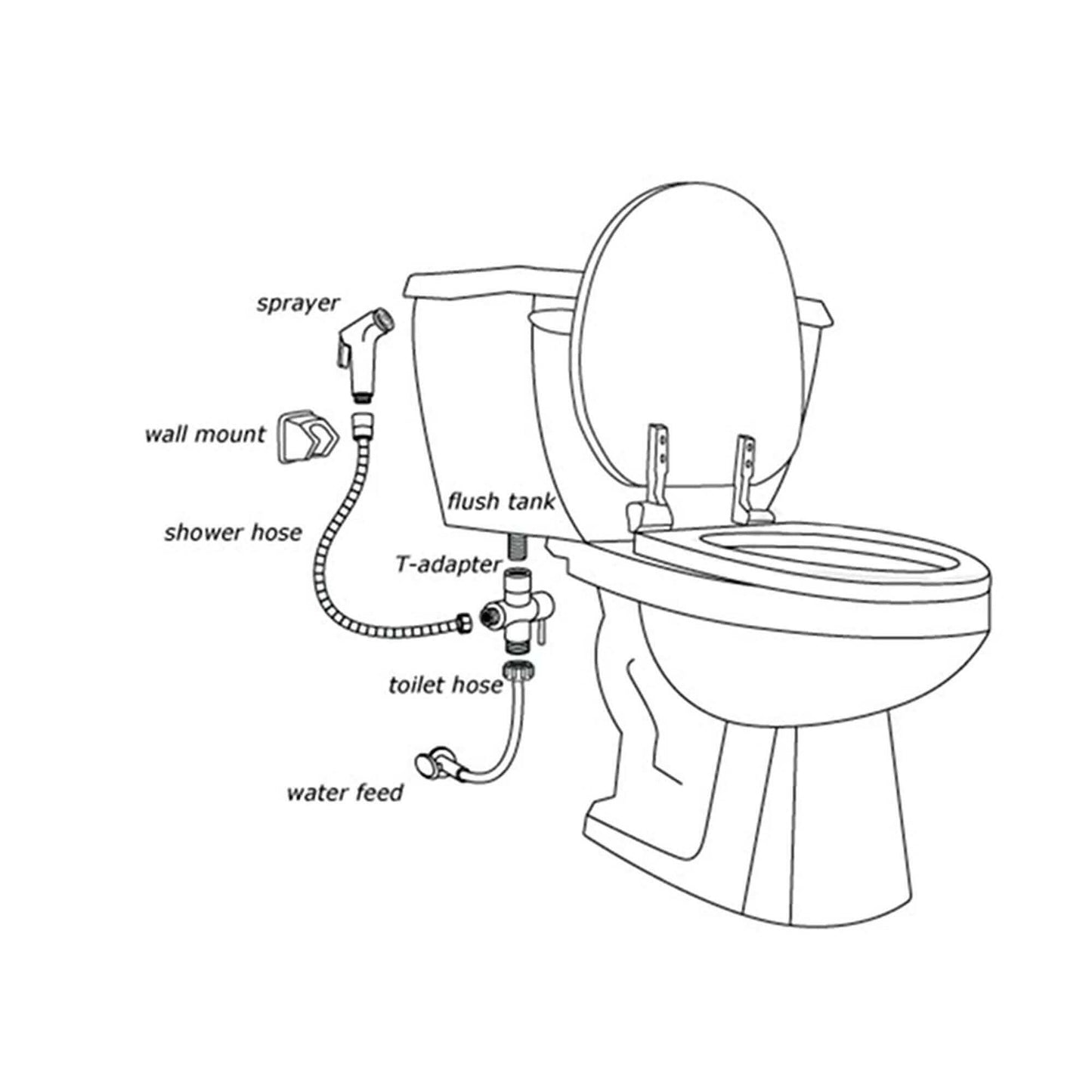 sprayer

wall mount

flush tank

shower hose

T-adapter

toilet hose

water feed