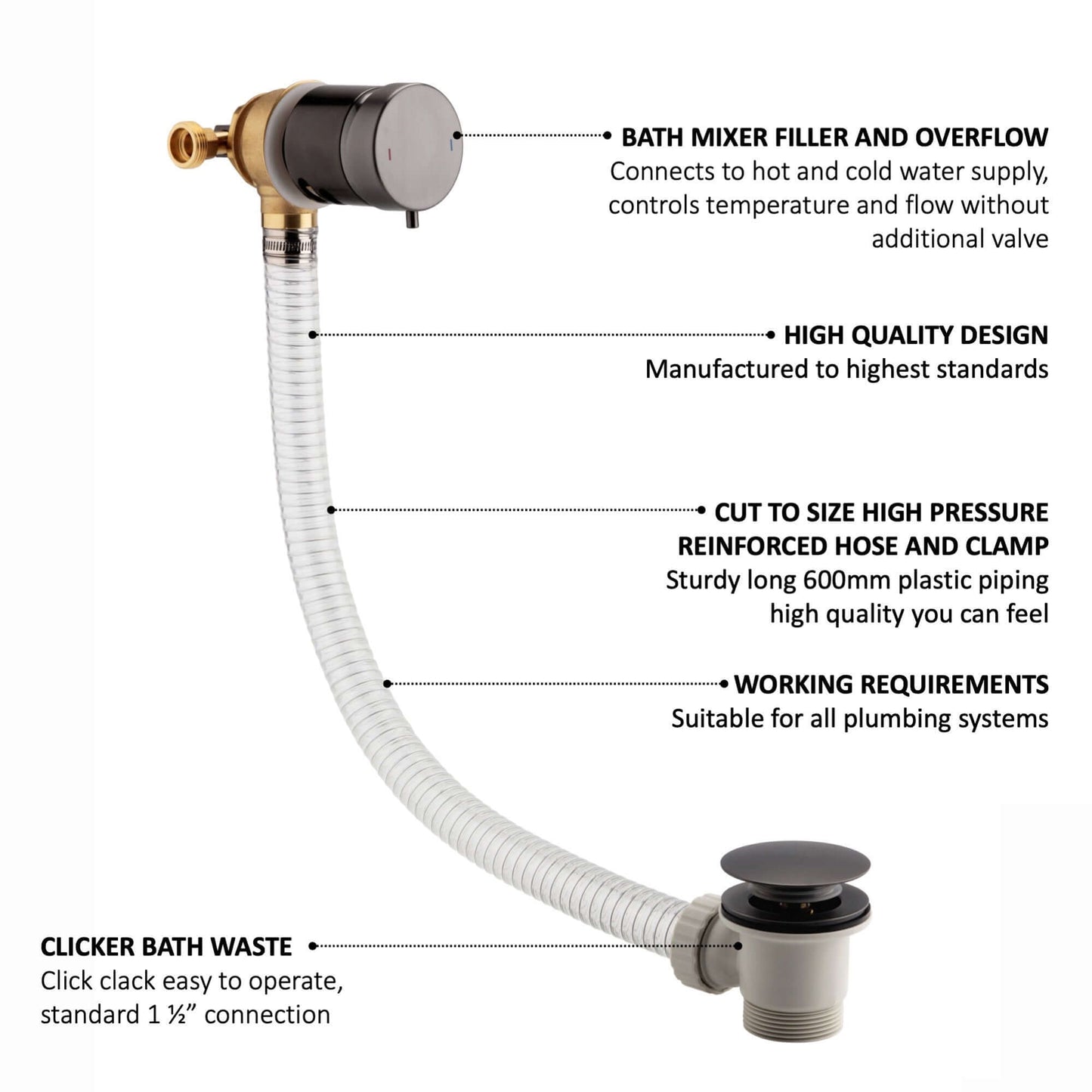 BATH MIXER FILLER AND OVERFLOW
Connects to hot and cold water supply, controls temperature and flow without additional valve

HIGH QUALITY DESIGN
Manufactured to highest standards

CUT TO SIZE HIGH PRESSURE REINFORCED HOSE AND CLAMP
Sturdy long 600mm plastic piping high quality you can feel

WORKING REQUIREMENTS
Suitable for all plumbing systems

CLICKER BATH WASTE
Click clack easy to operate, standard 1 ½” connection