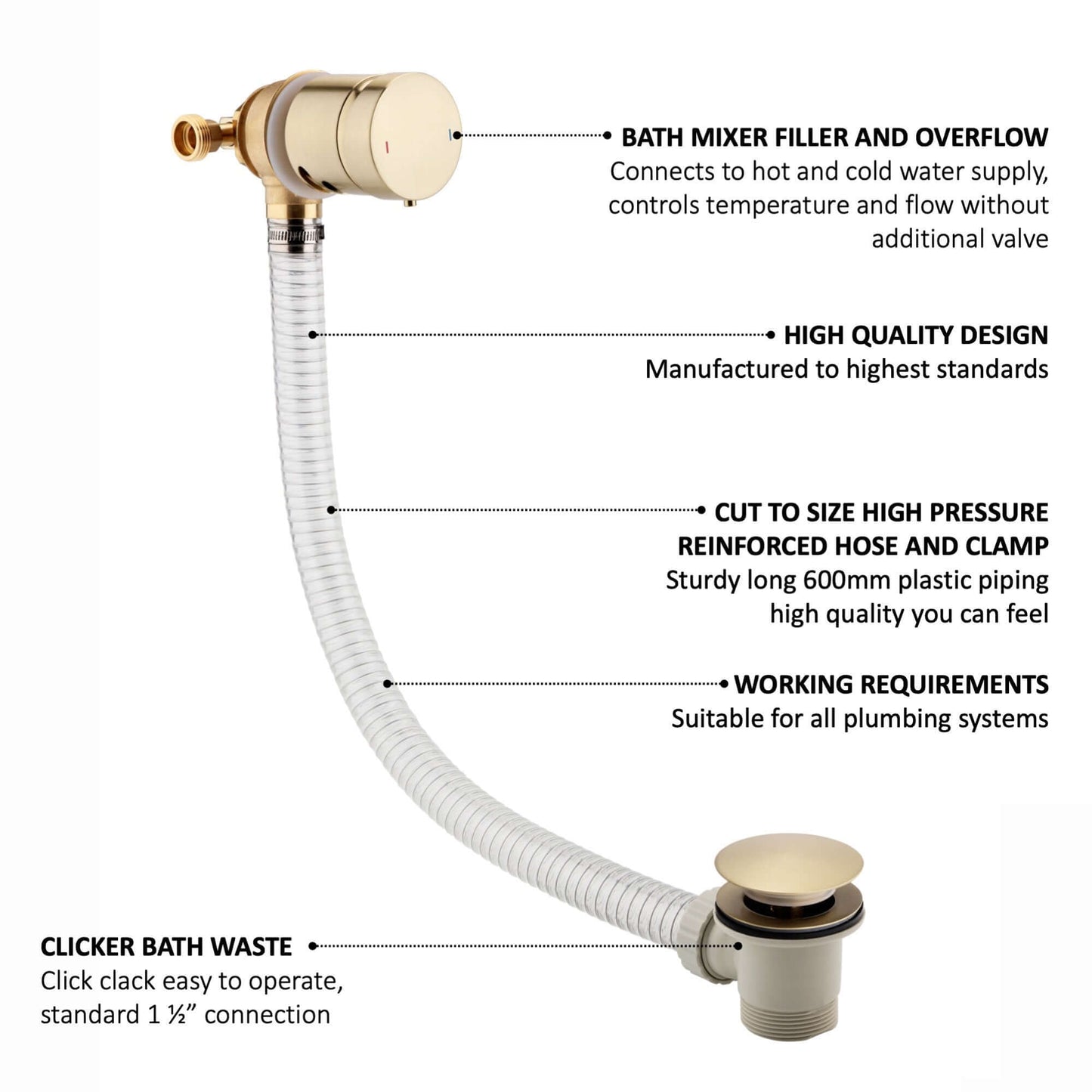 BATH MIXER FILLER AND OVERFLOW
Connects to hot and cold water supply, controls temperature and flow without additional valve

HIGH QUALITY DESIGN
Manufactured to highest standards

CUT TO SIZE HIGH PRESSURE REINFORCED HOSE AND CLAMP
Sturdy long 600mm plastic piping high quality you can feel

WORKING REQUIREMENTS
Suitable for all plumbing systems

CLICKER BATH WASTE
Click clack easy to operate, standard 1 ½” connection