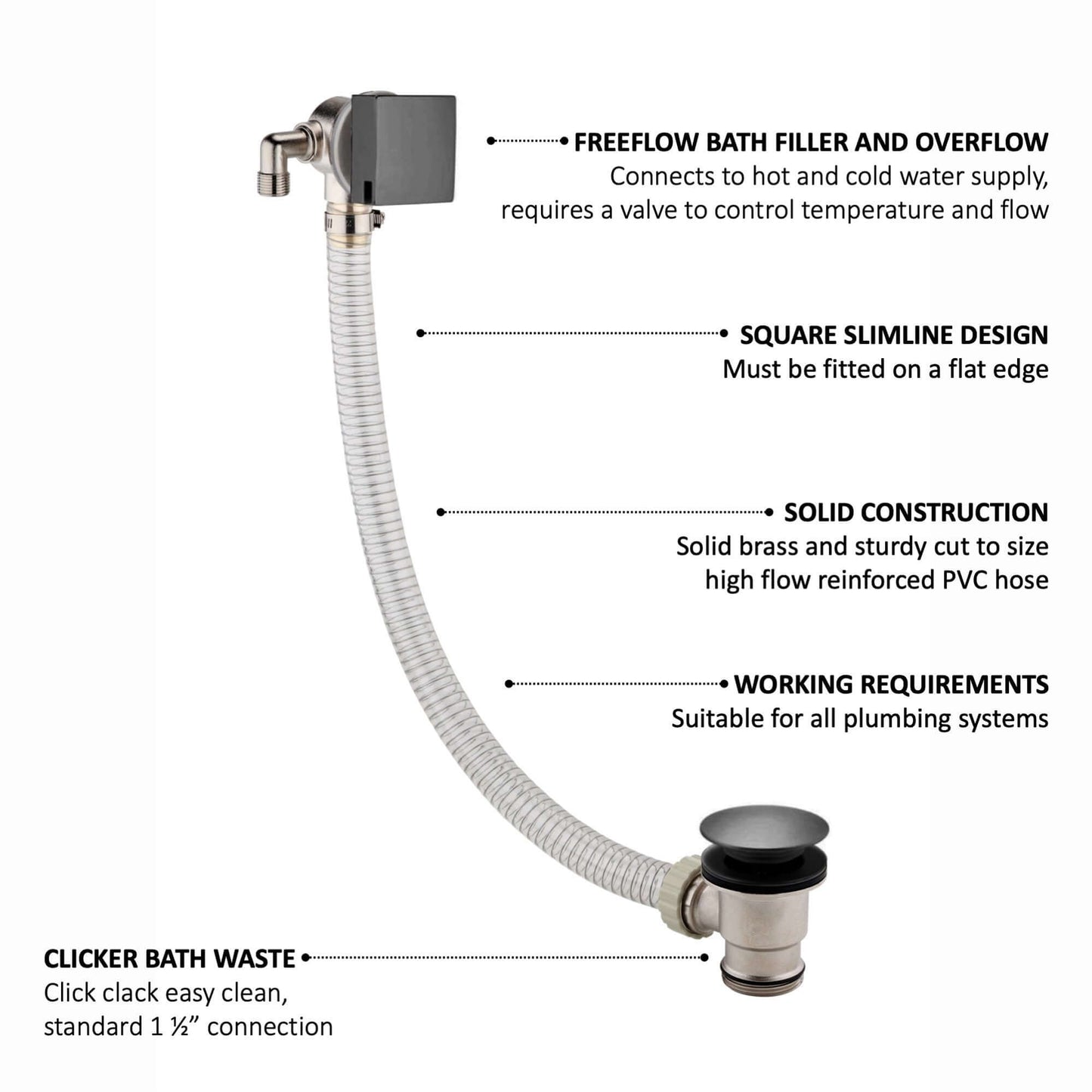 FREEFLOW BATH FILLER AND OVERFLOW
Connects to hot and cold water supply, requires a valve to control temperature and flow

SQUARE SLIMLINE DESIGN
Must be fitted on a flat edge

SOLID CONSTRUCTION
Solid brass and sturdy cut to size high flow reinforced PVC hose

WORKING REQUIREMENTS
Suitable for all plumbing systems

CLICKER BATH WASTE
Click clack easy clean, standard 1 ½” connection