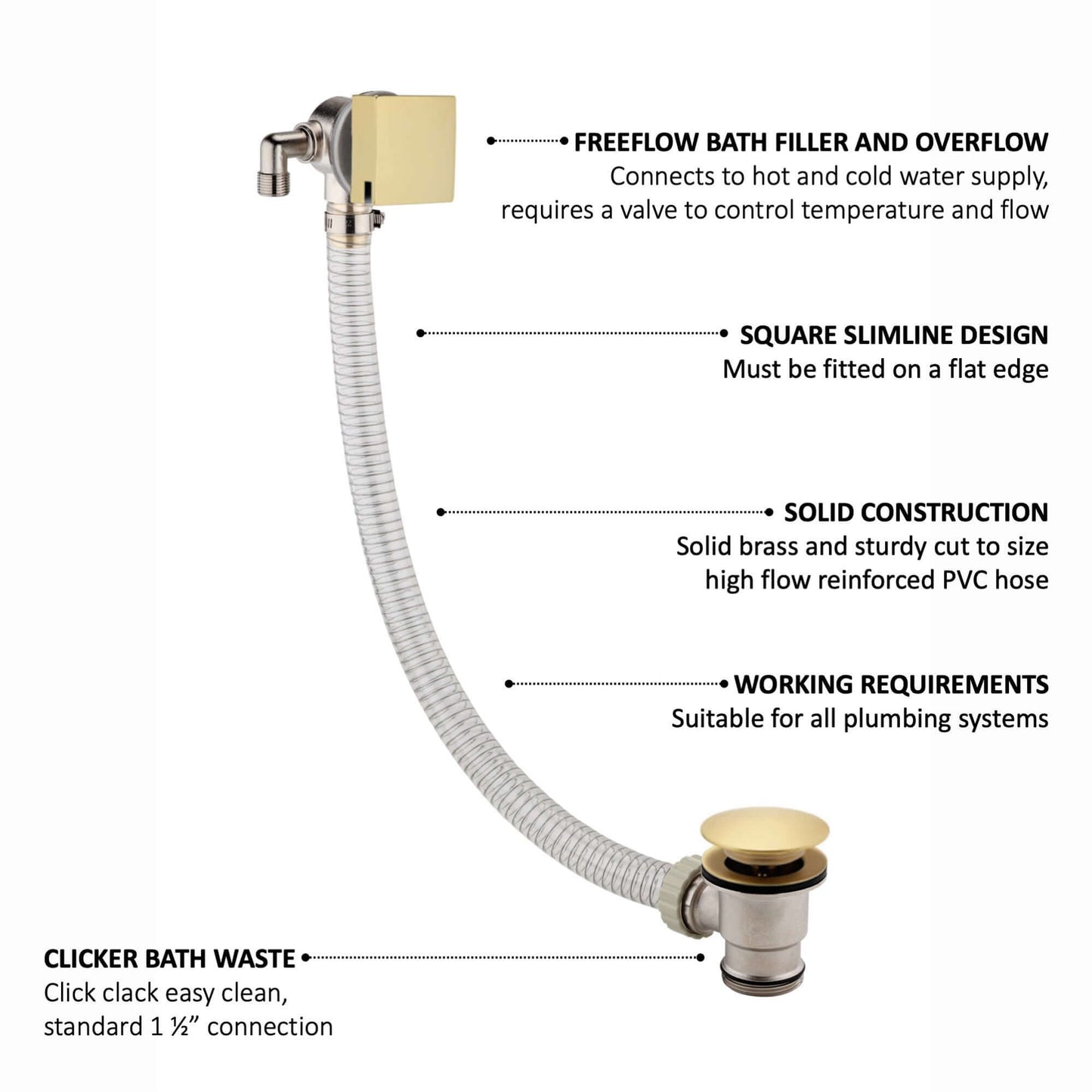 FREEFLOW BATH FILLER AND OVERFLOW
Connects to hot and cold water supply, requires a valve to control temperature and flow

SQUARE SLIMLINE DESIGN
Must be fitted on a flat edge

SOLID CONSTRUCTION
Solid brass and sturdy cut to size high flow reinforced PVC hose

WORKING REQUIREMENTS
Suitable for all plumbing systems

CLICKER BATH WASTE
Click clack easy clean, standard 1 ½” connection