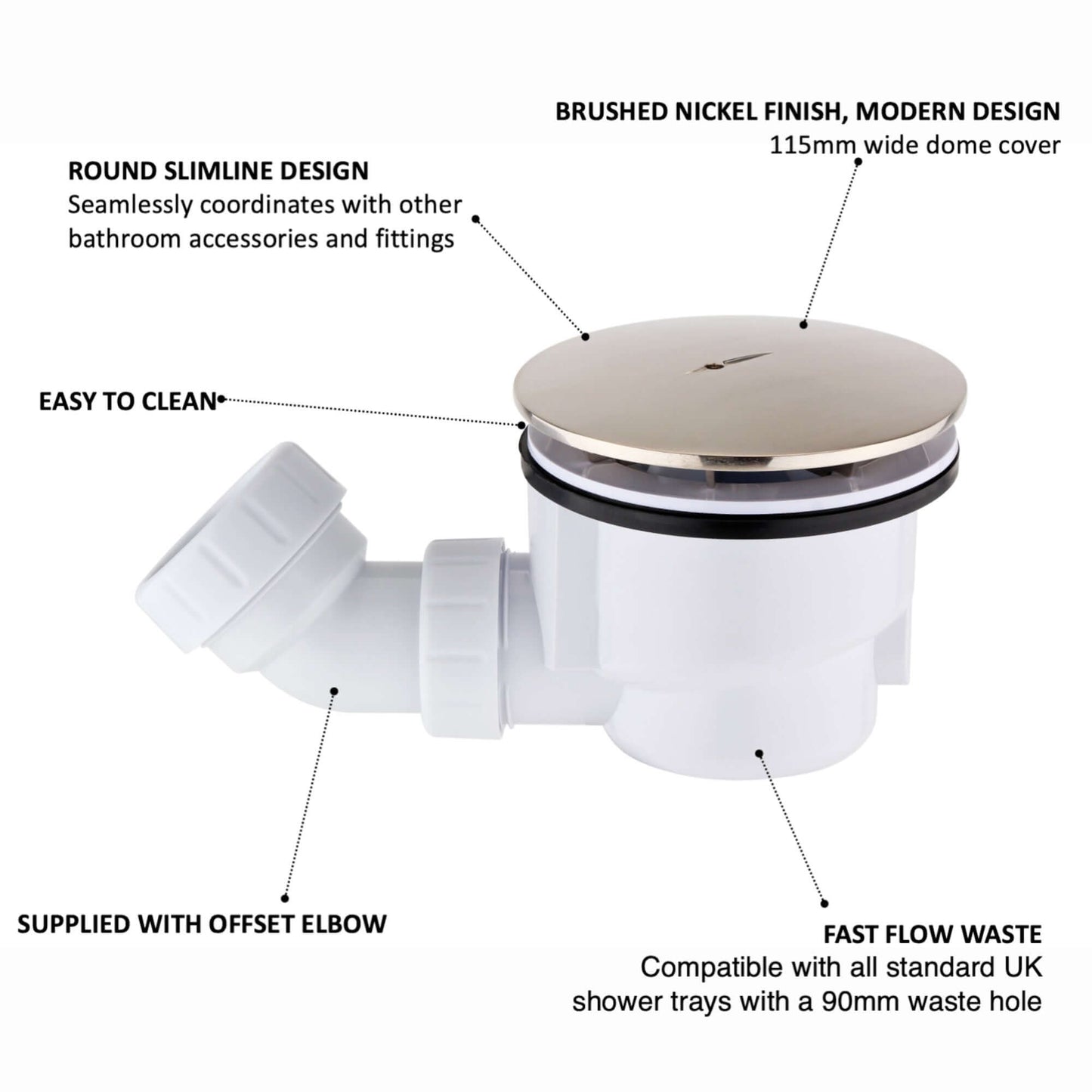 BRUSHED NICKEL FINISH, MODERN DESIGN
115mm wide dome cover

ROUND SLIMLINE DESIGN
Seamlessly coordinates with other bathroom accessories and fittings

EASY TO CLEAN

SUPPLIED WITH OFFSET ELBOW

FAST FLOW WASTE
Compatible with all standard UK shower trays with a 90mm waste hole