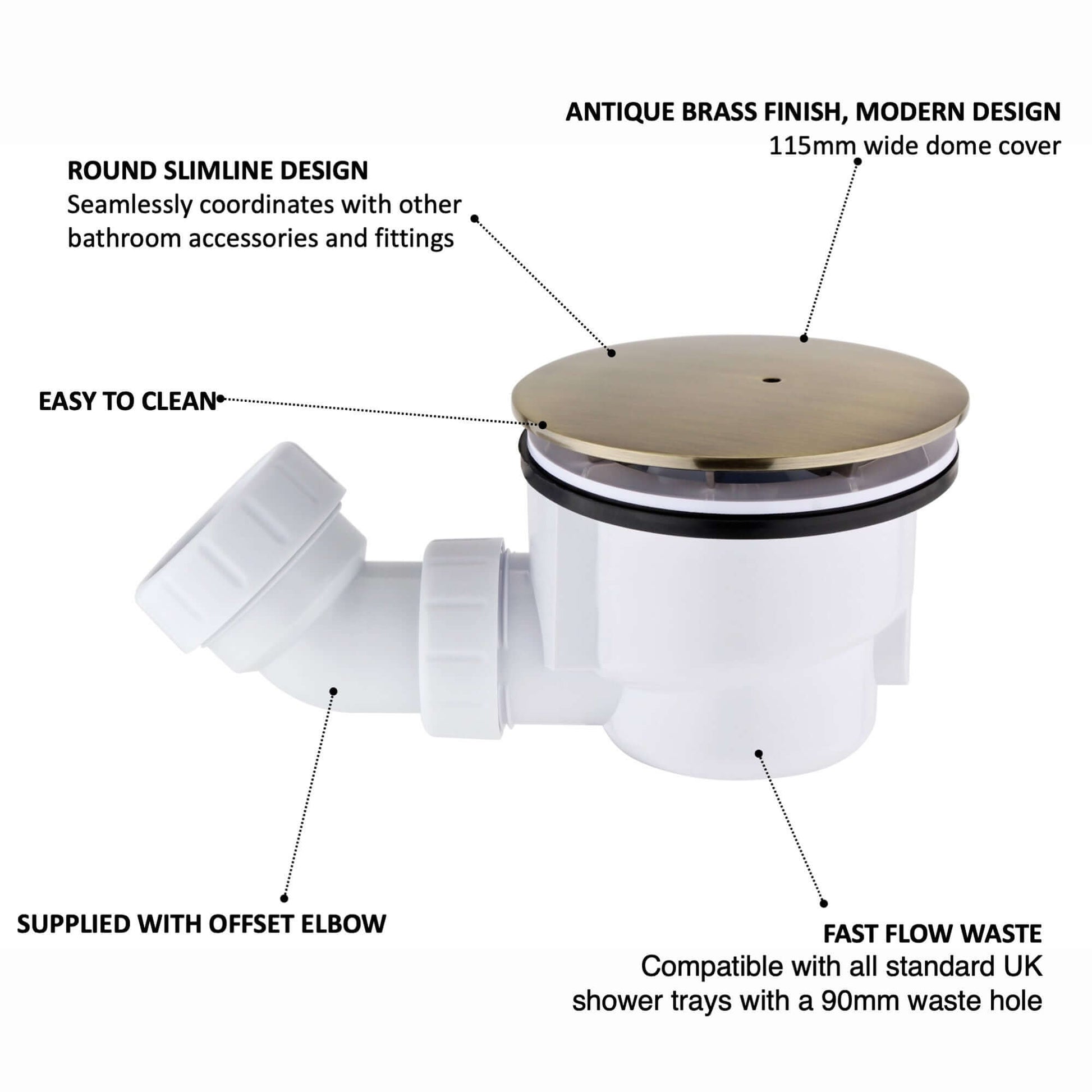 ANTIQUE BRASS FINISH, MODERN DESIGN
115mm wide dome cover

ROUND SLIMLINE DESIGN
Seamlessly coordinates with other bathroom accessories and fittings

EASY TO CLEAN

SUPPLIED WITH OFFSET ELBOW

FAST FLOW WASTE
Compatible with all standard UK shower trays with a 90mm waste hole