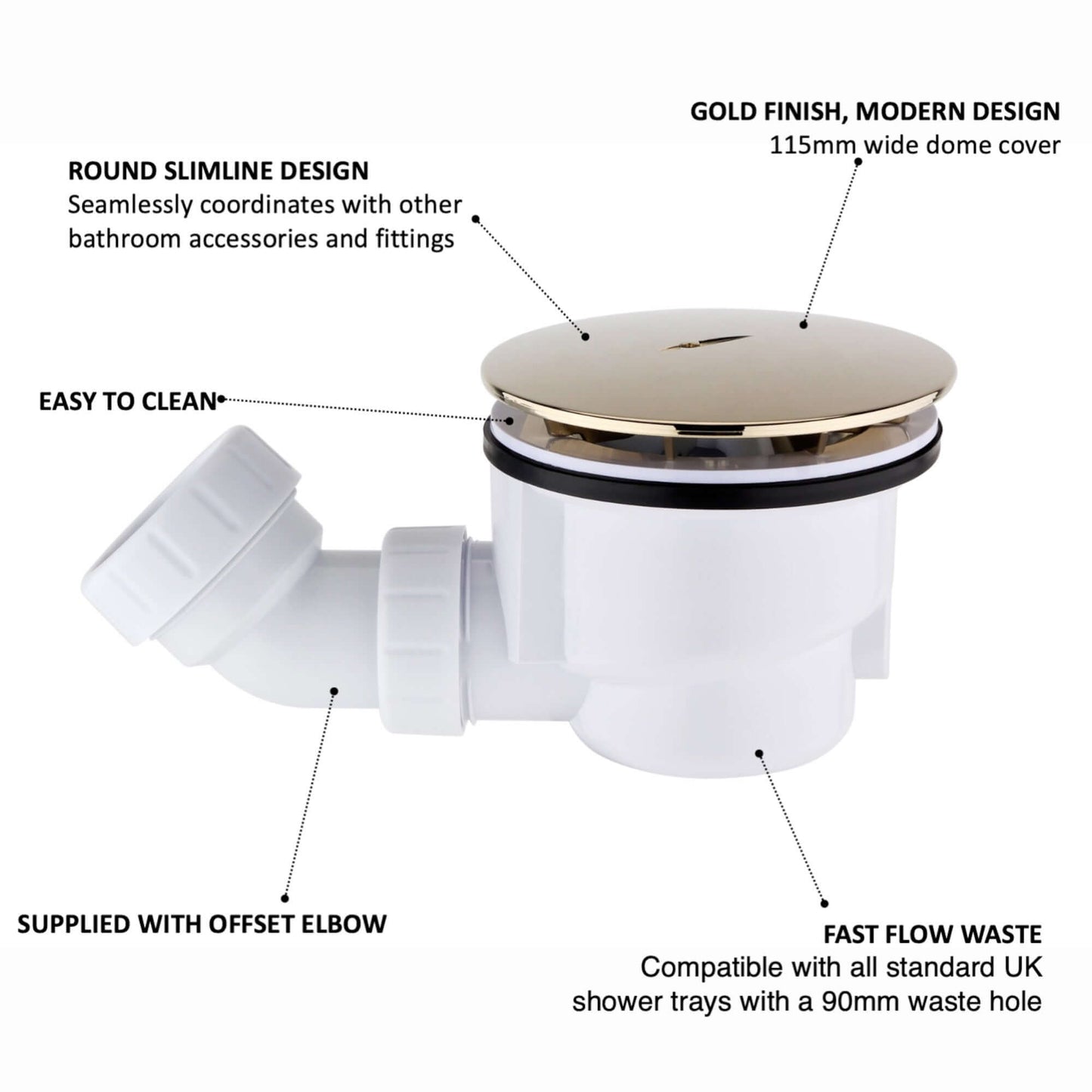 GOLD FINISH, MODERN DESIGN
115mm wide dome cover

ROUND SLIMLINE DESIGN
Seamlessly coordinates with other bathroom accessories and fittings

EASY TO CLEAN

SUPPLIED WITH OFFSET ELBOW

FAST FLOW WASTE
Compatible with all standard UK shower trays with a 90mm waste hole